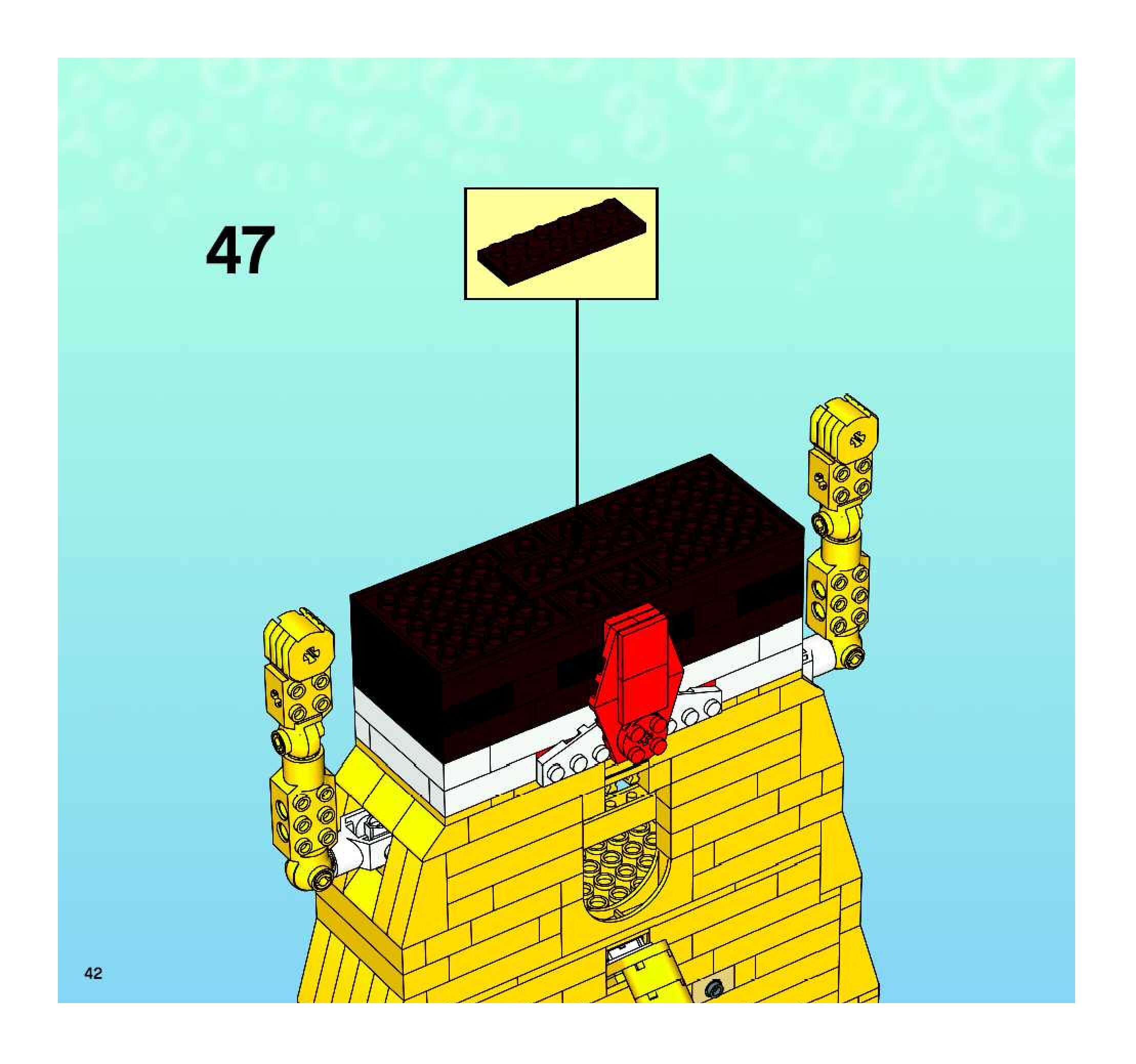 47

42