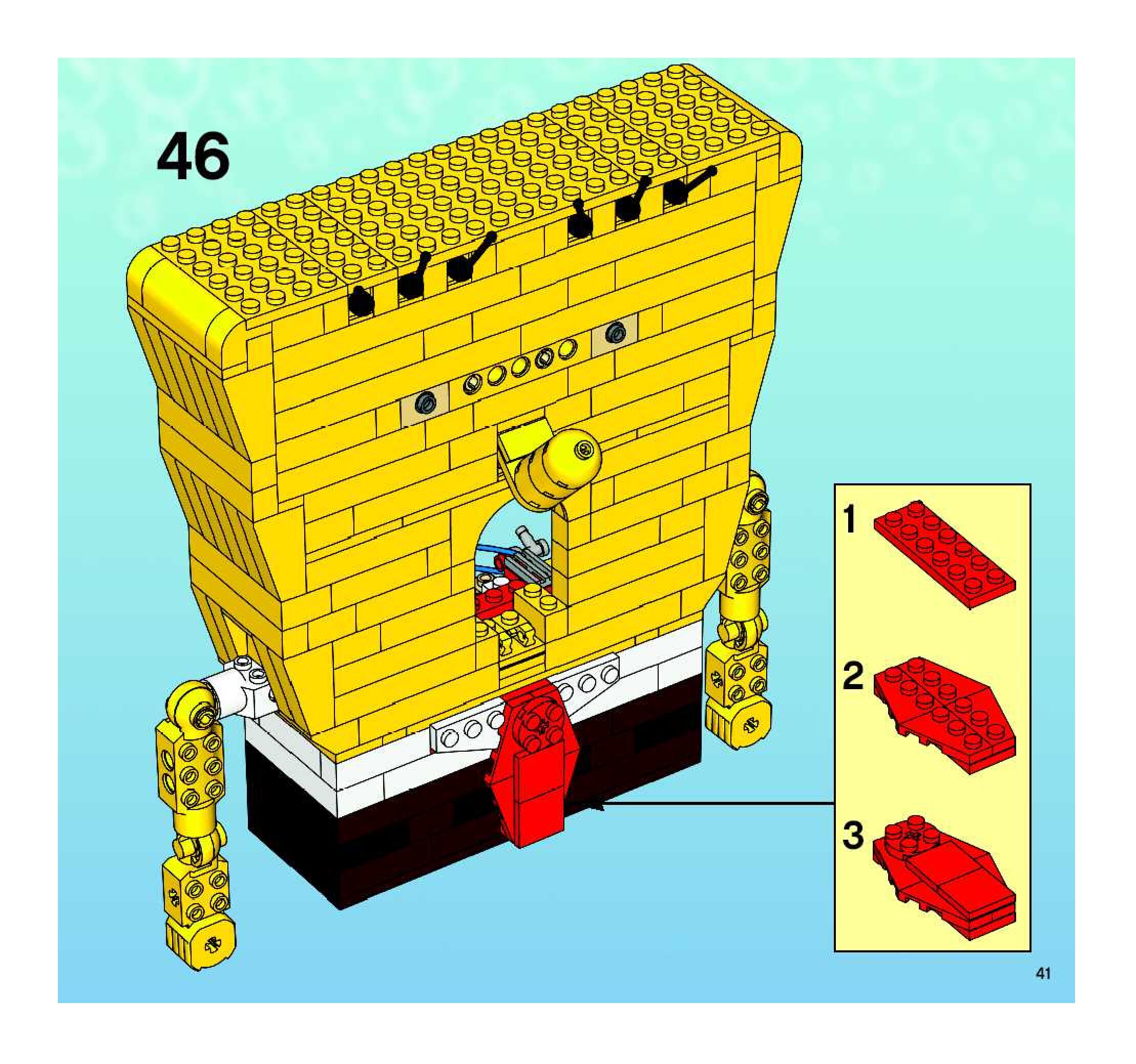 46

1

2

3

41