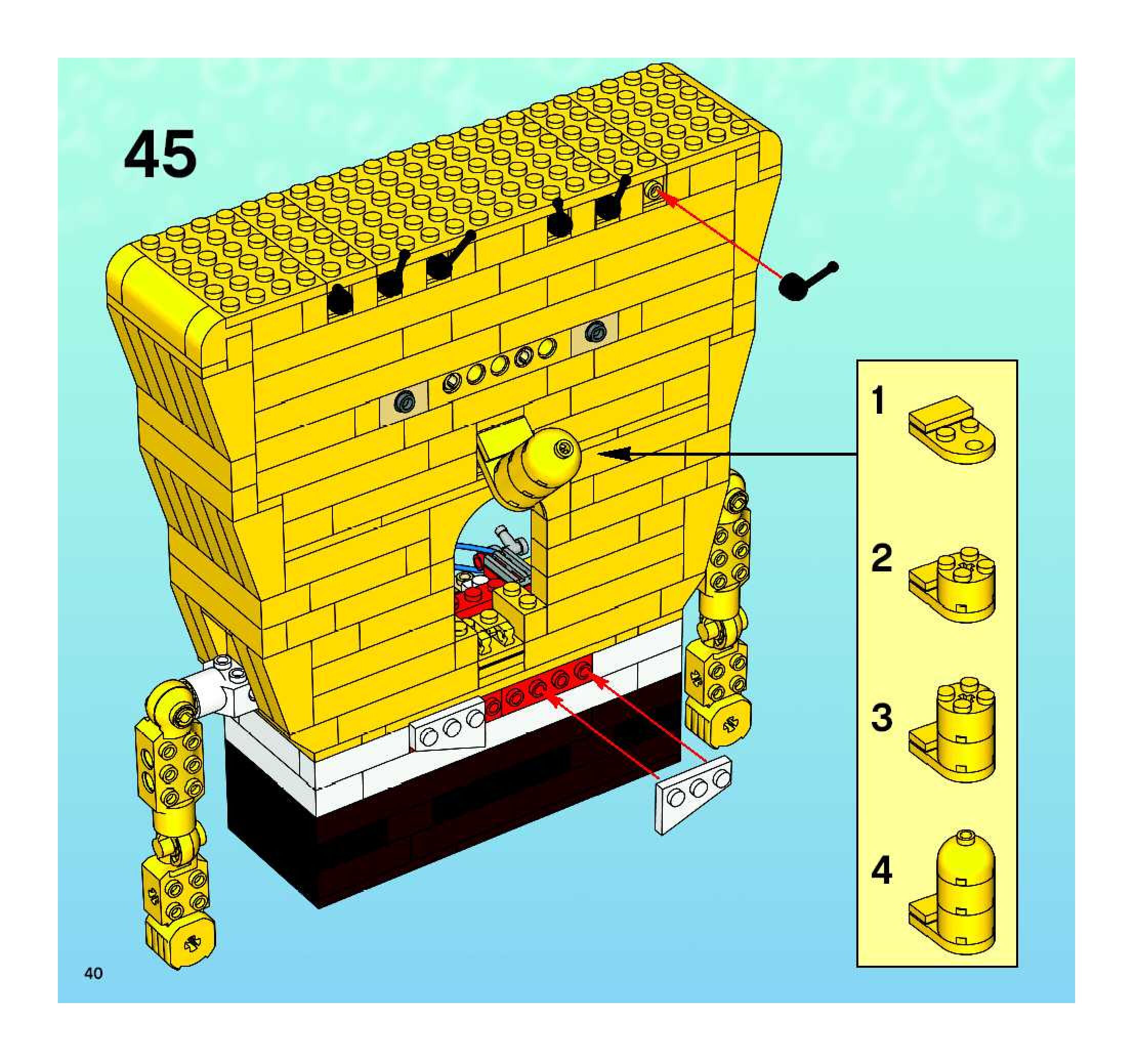 45

1

2

3

4

40