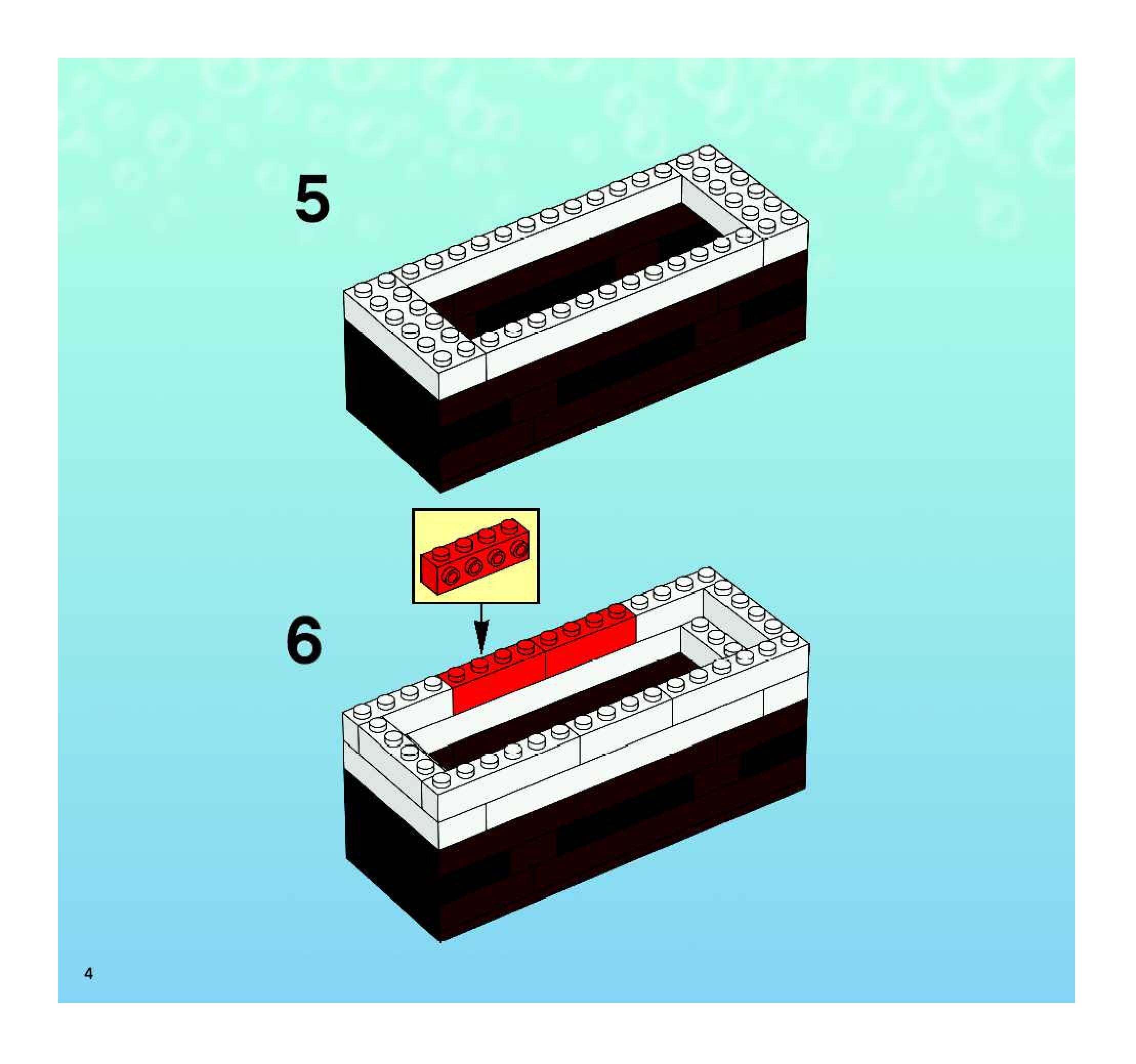 5

6

4