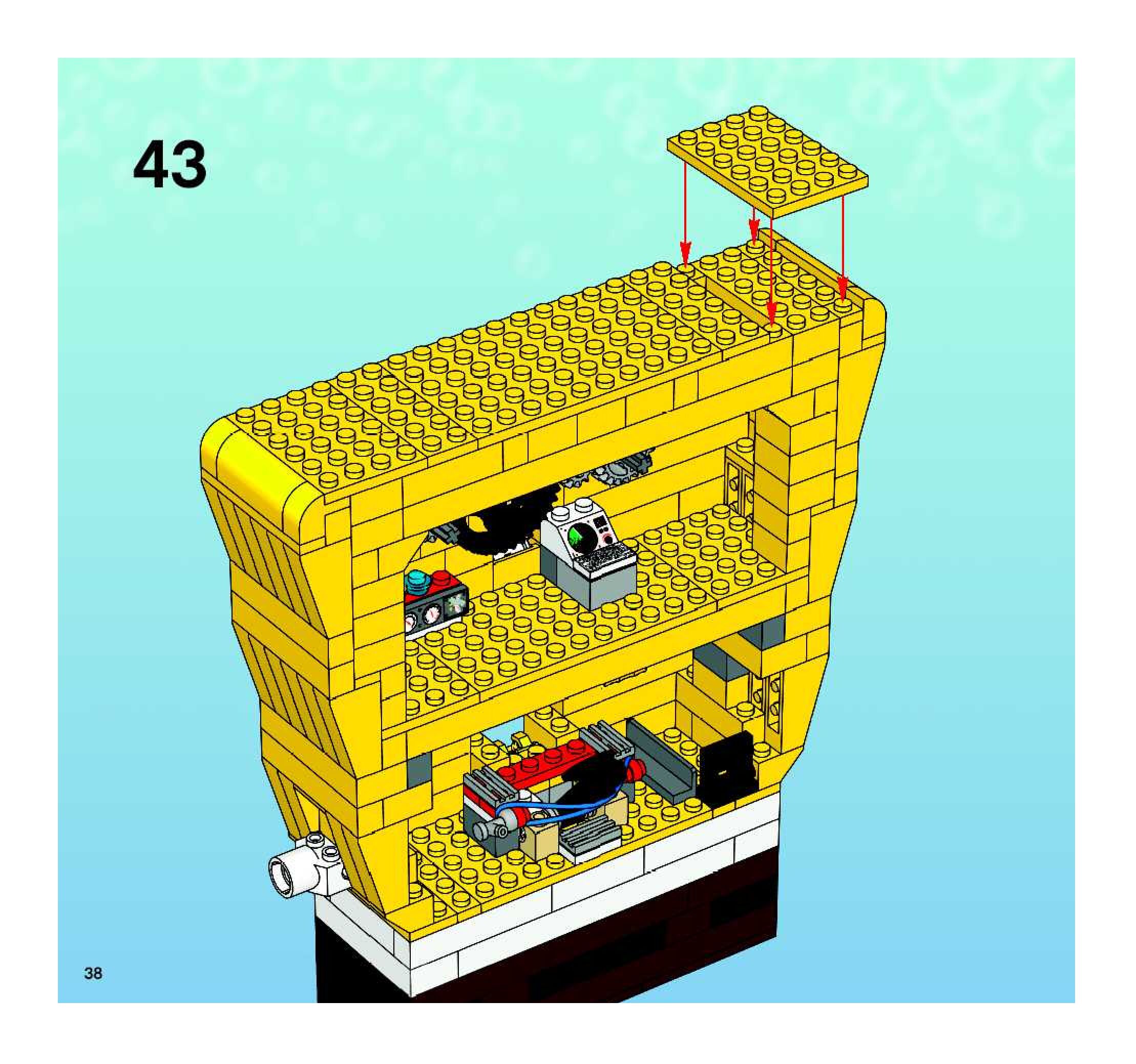 43

38