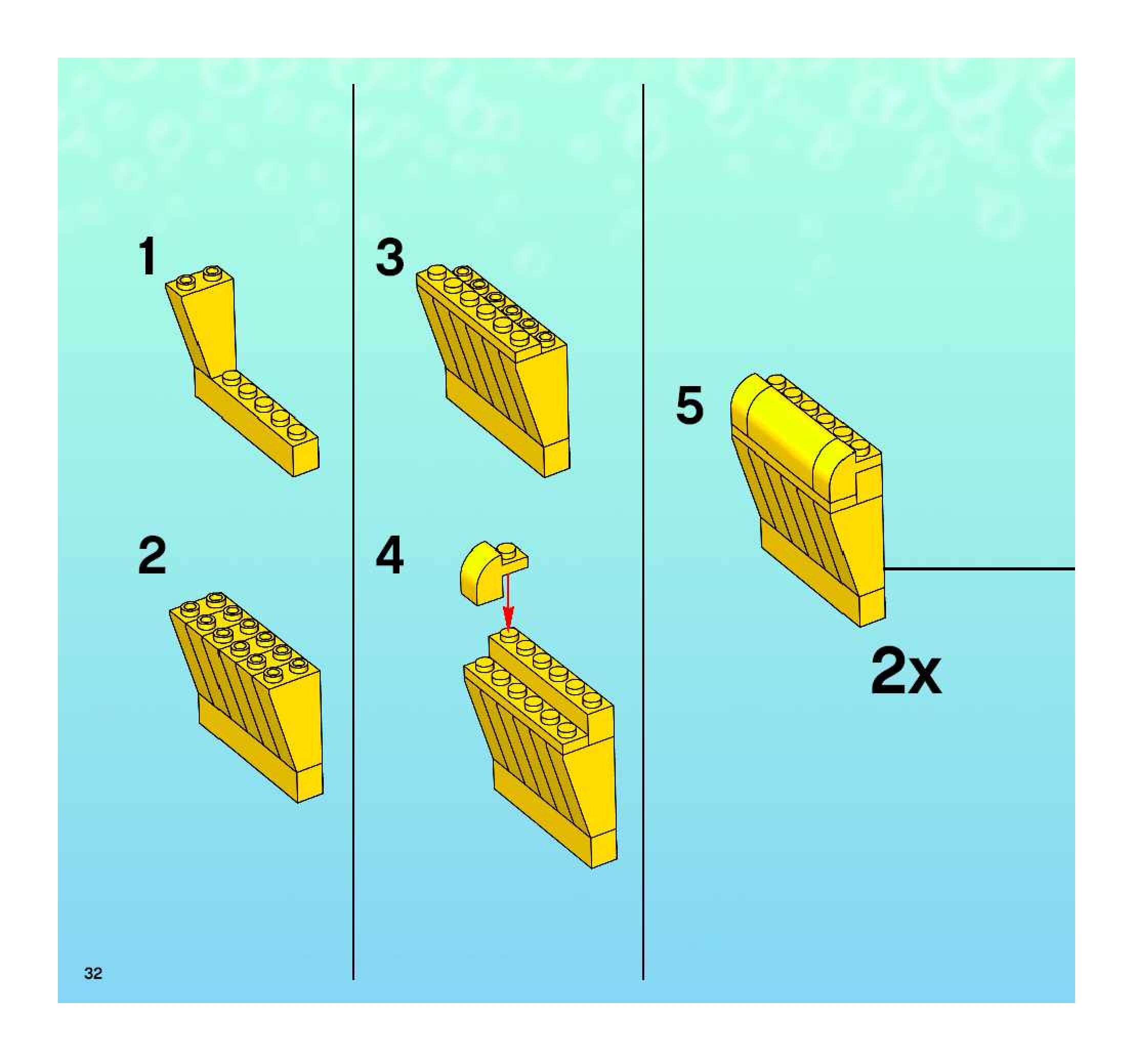 1

2

3

4

5

2x

32