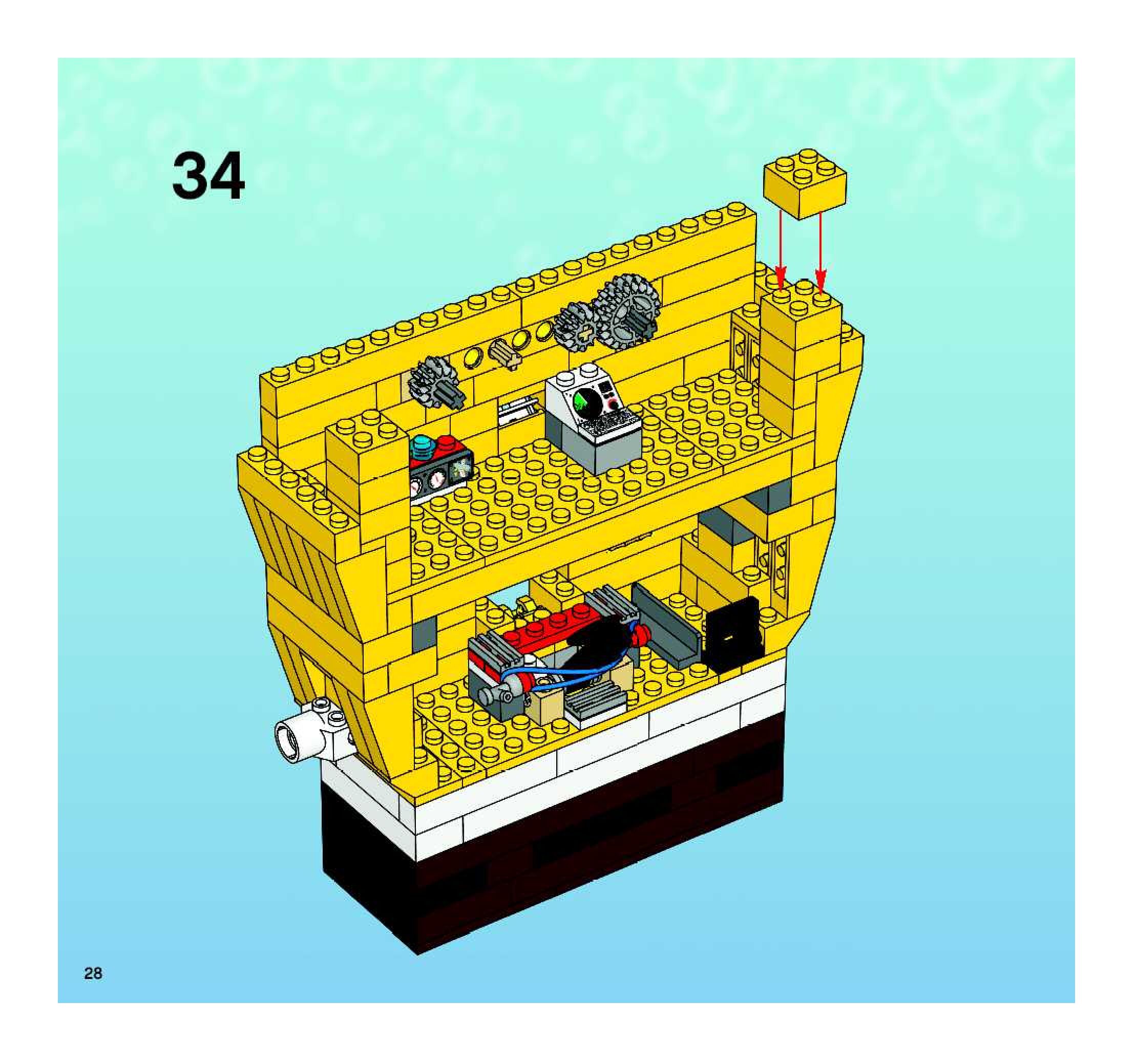 34

28