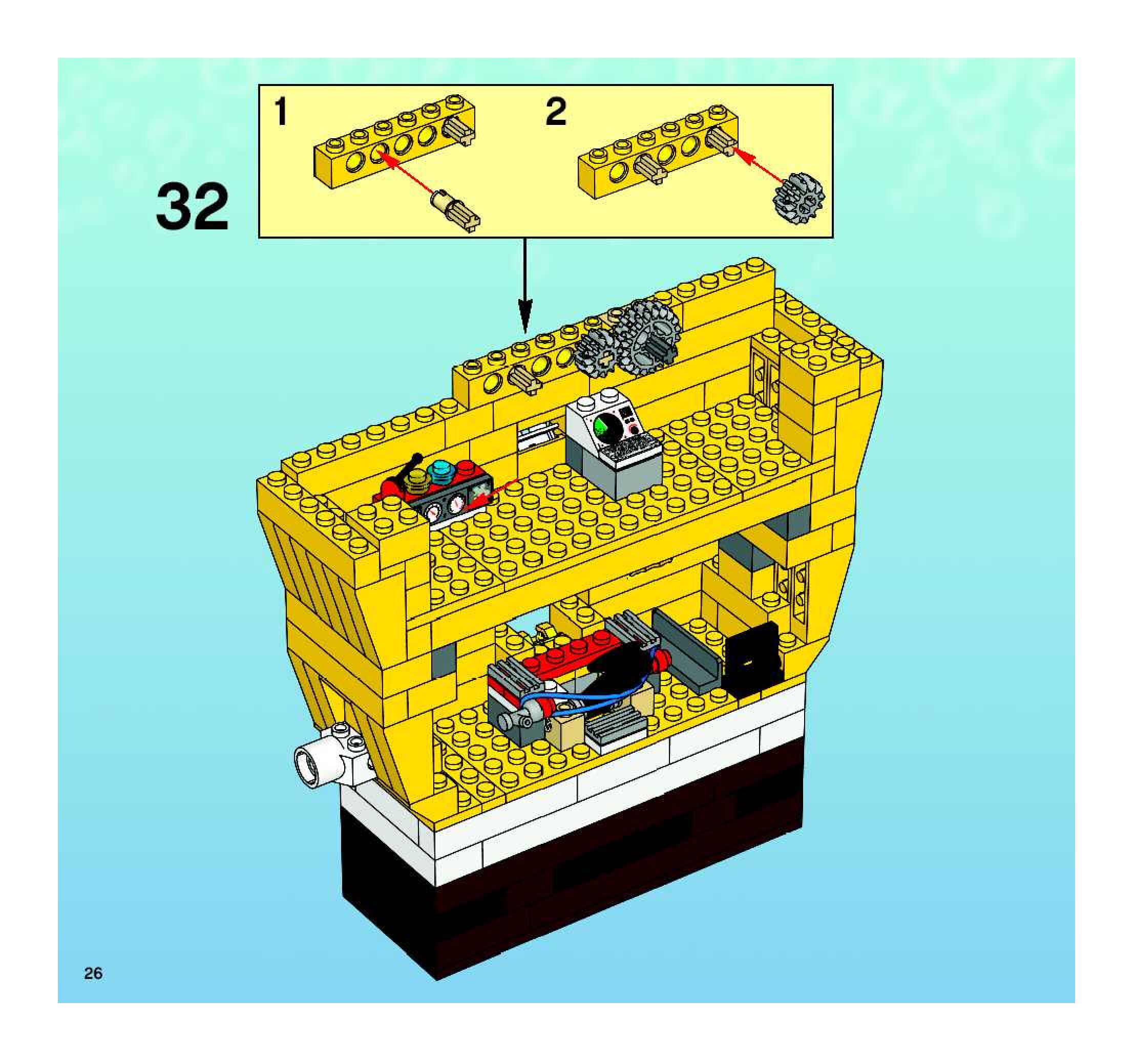 32

1

2

26