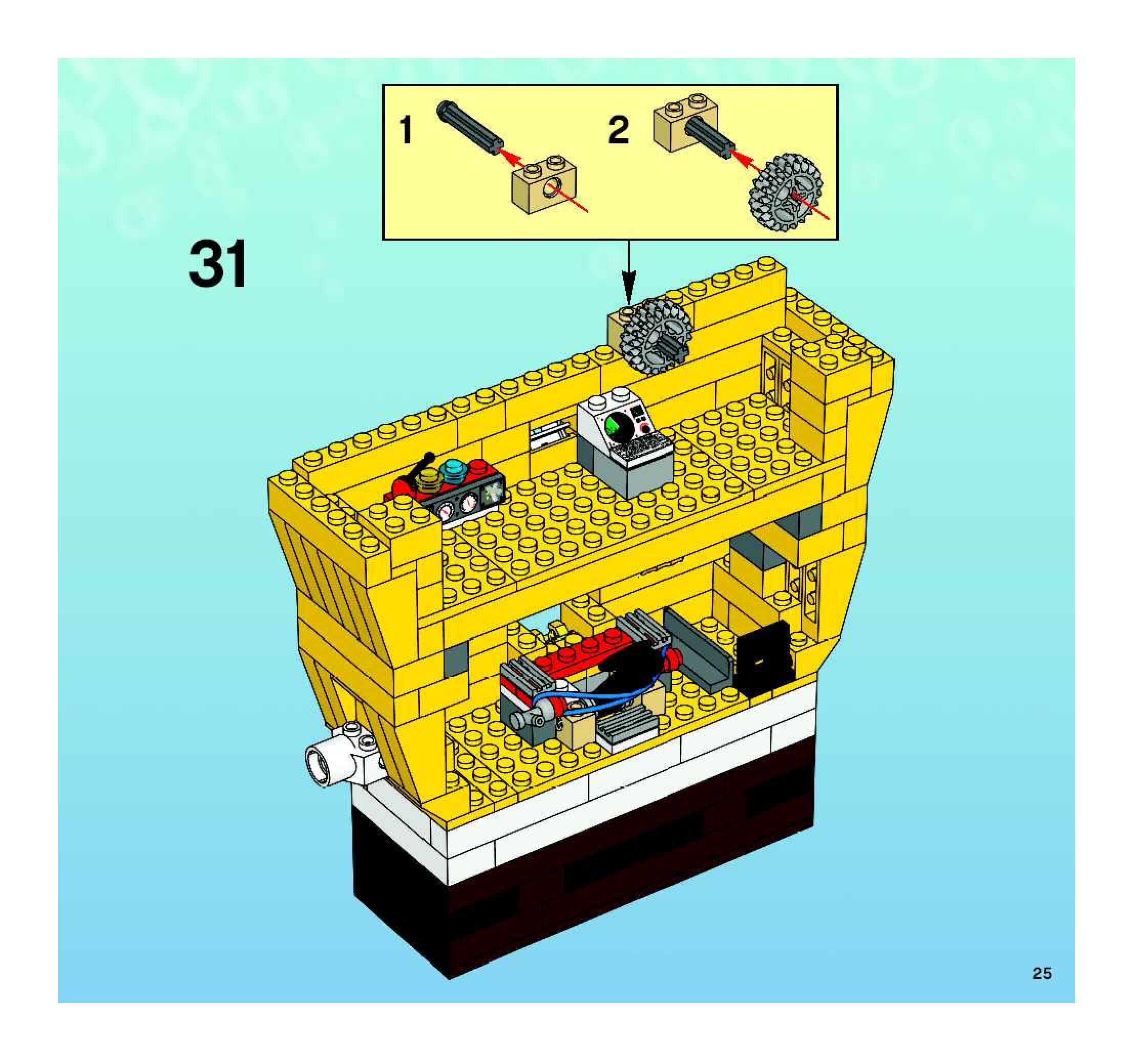 1

2

31

25