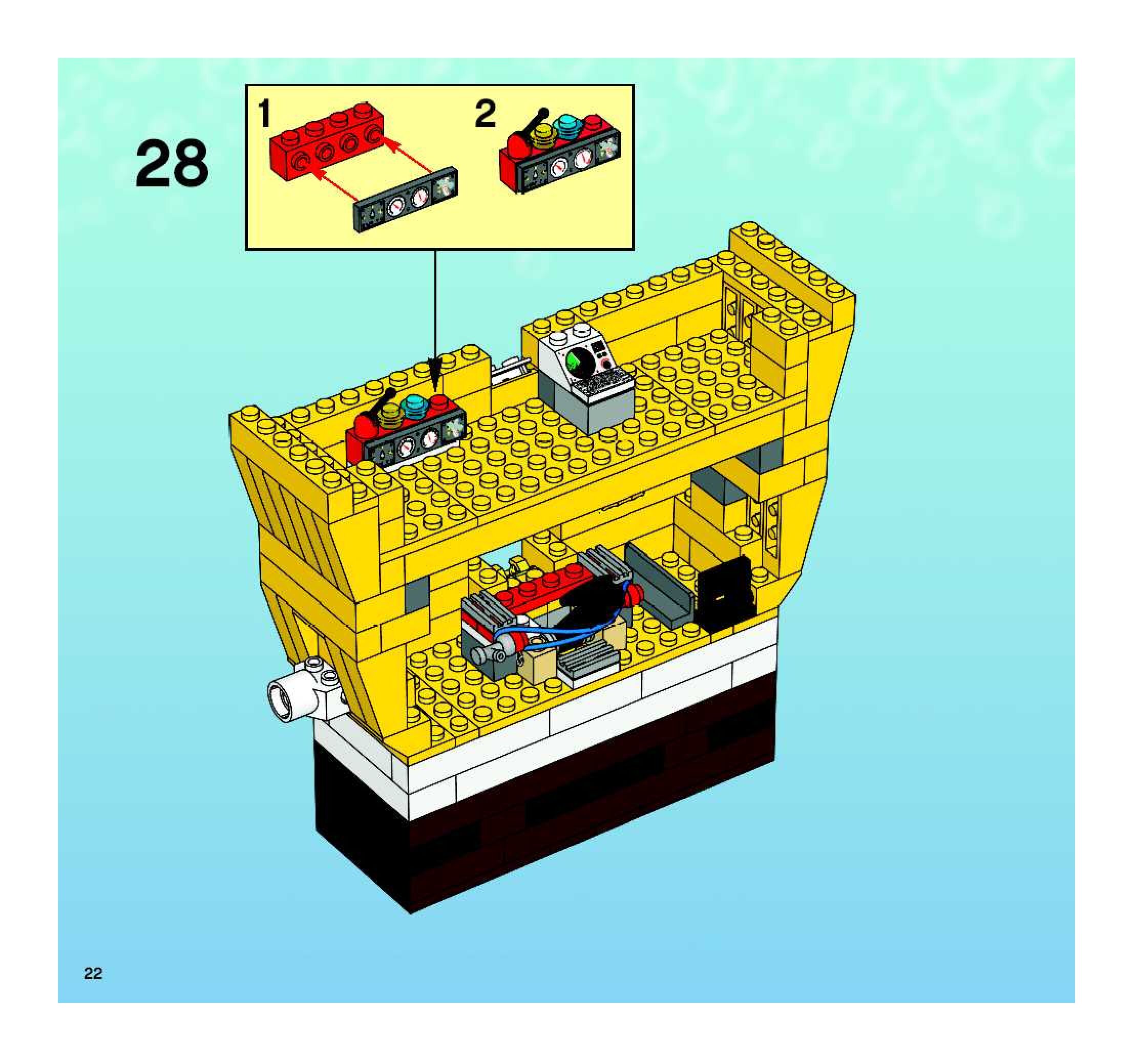 28

1

2

22