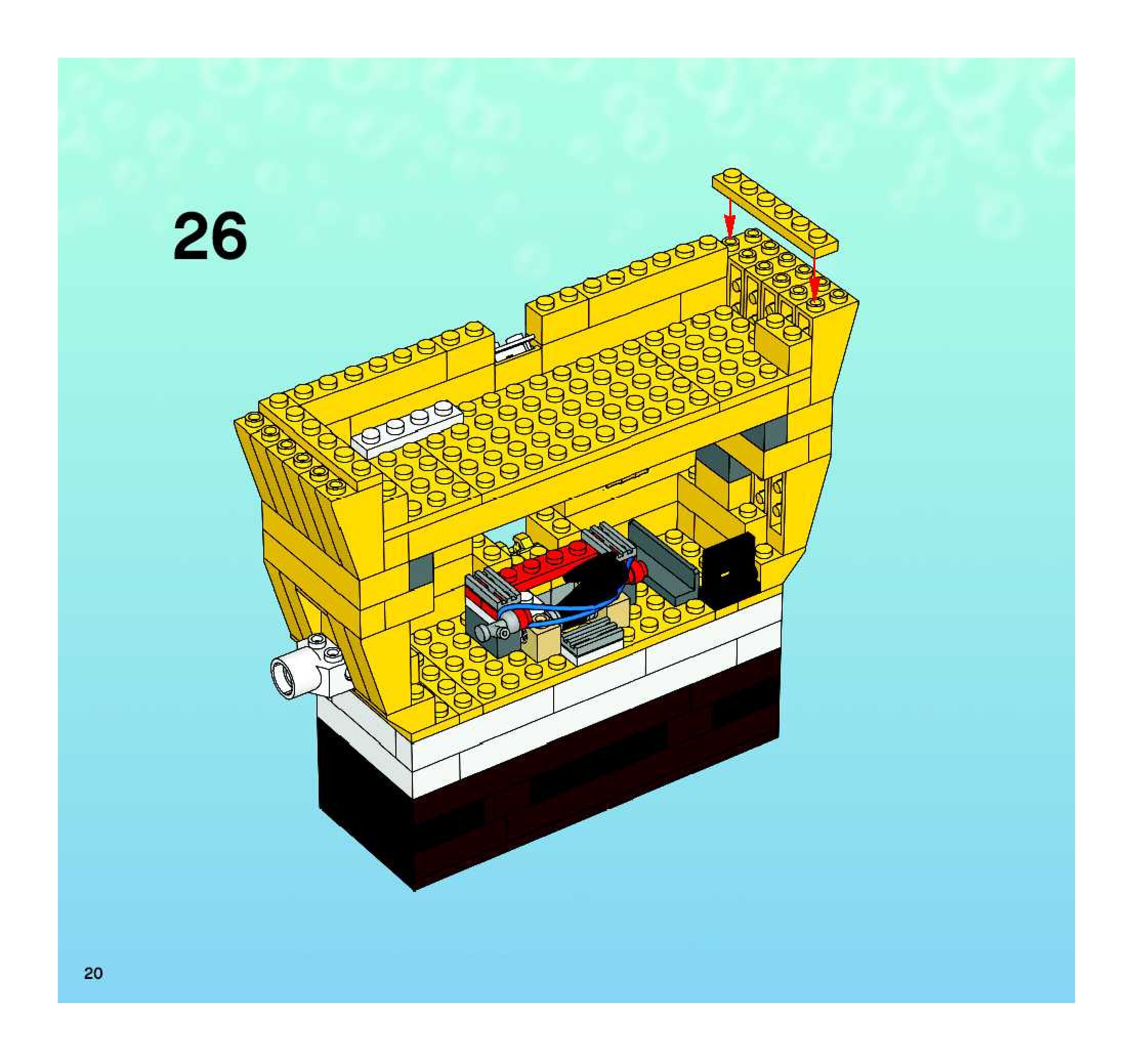 26

20