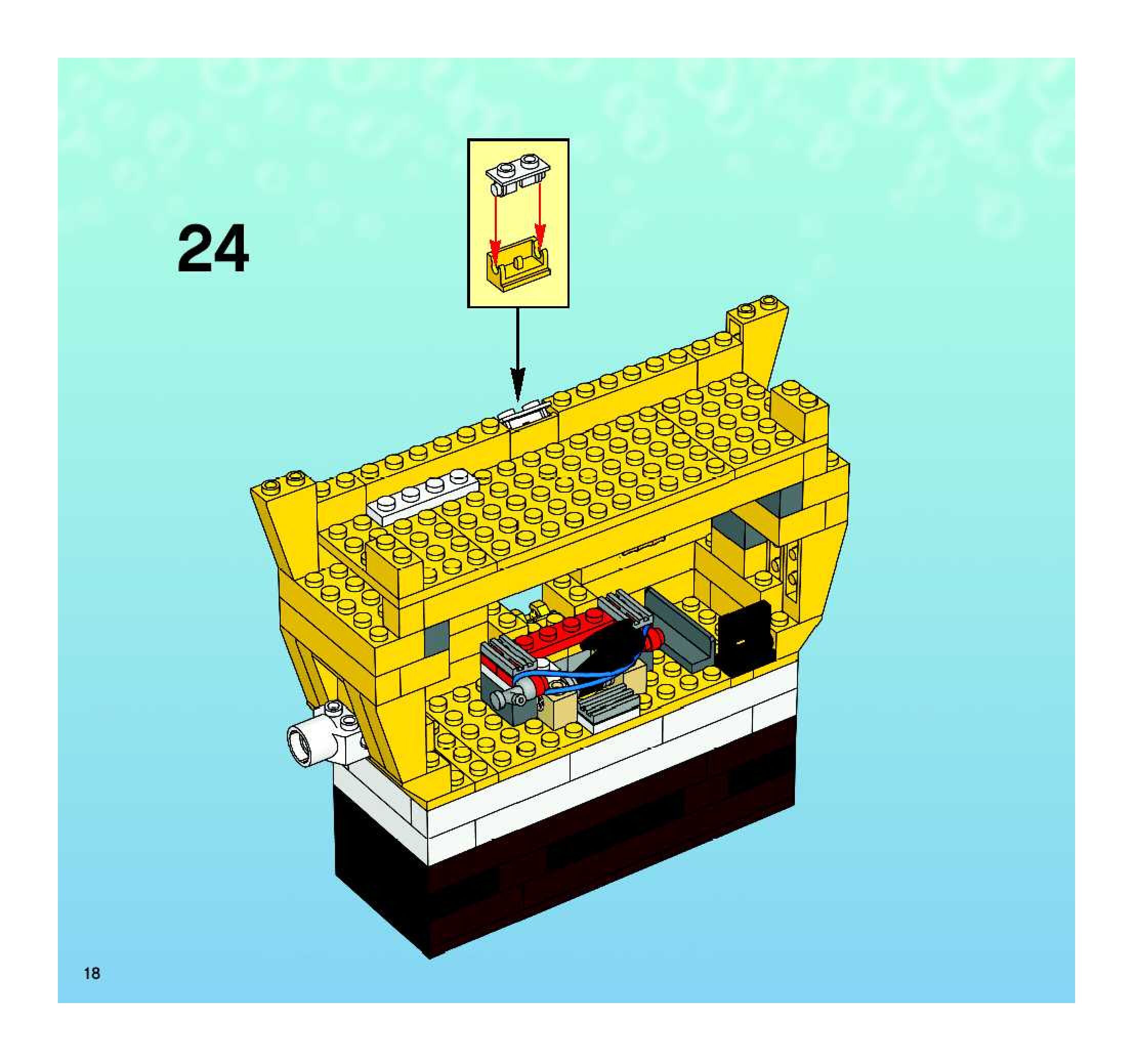 24

18