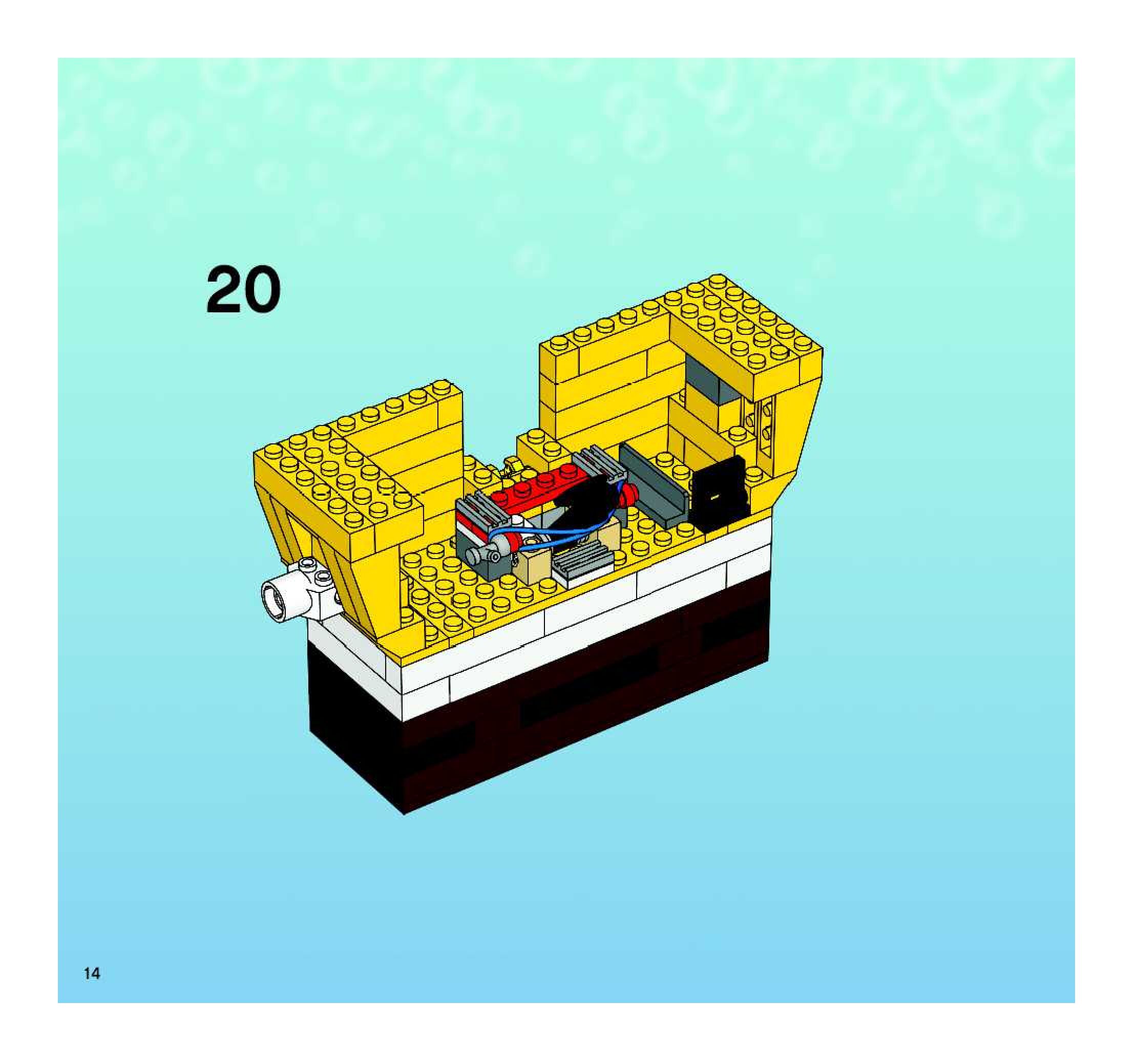 20

14