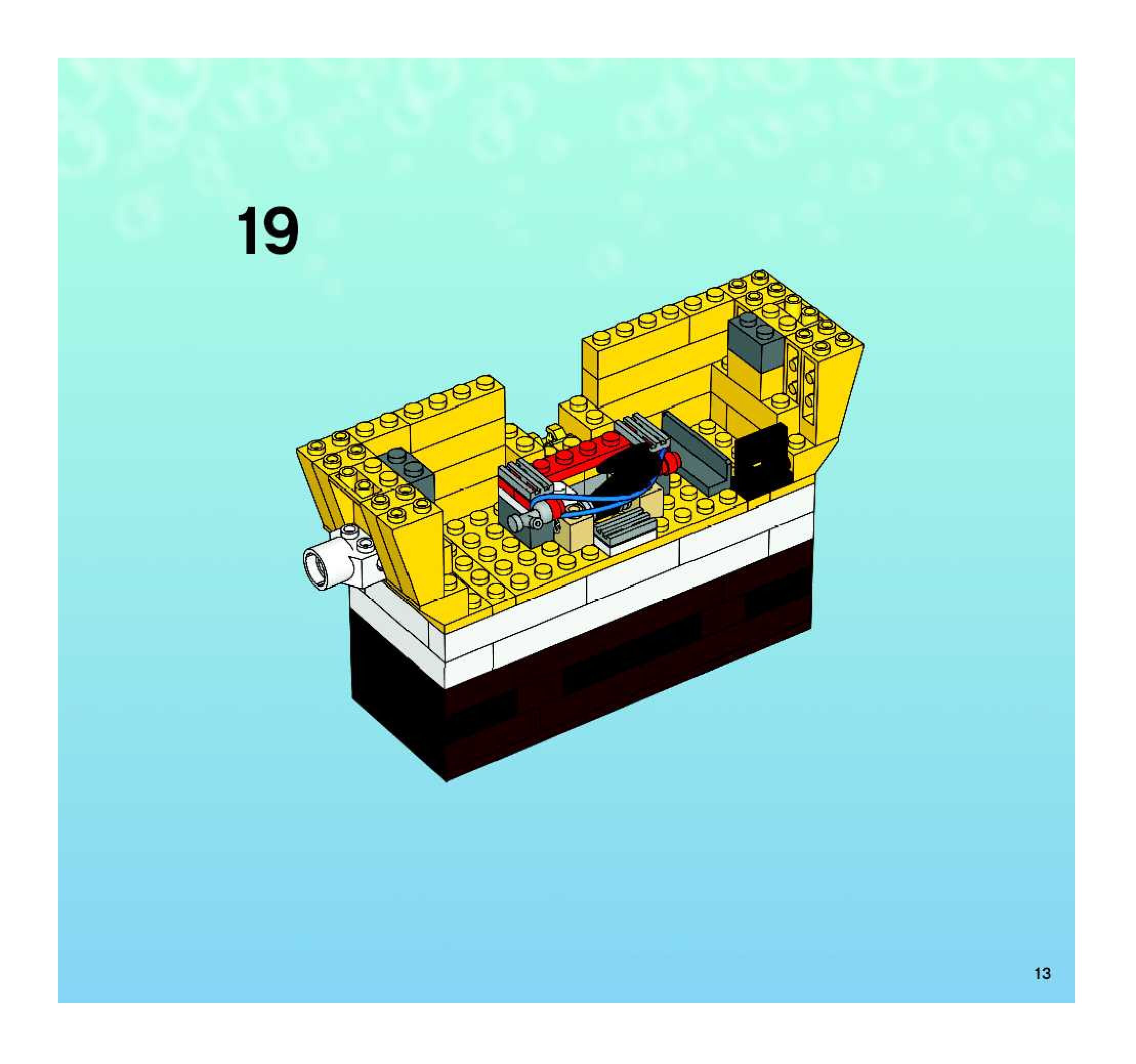 19

13