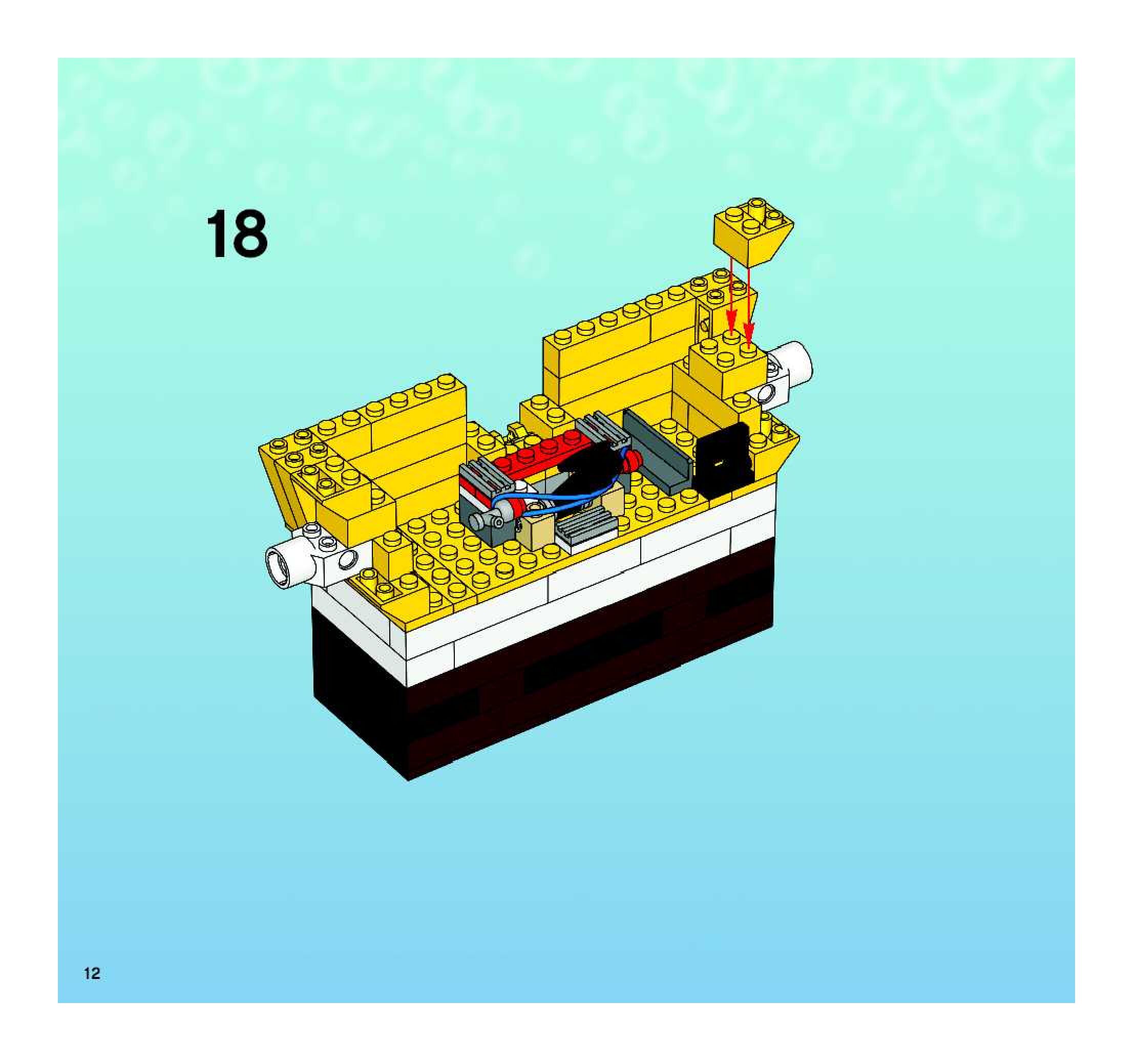 18

12