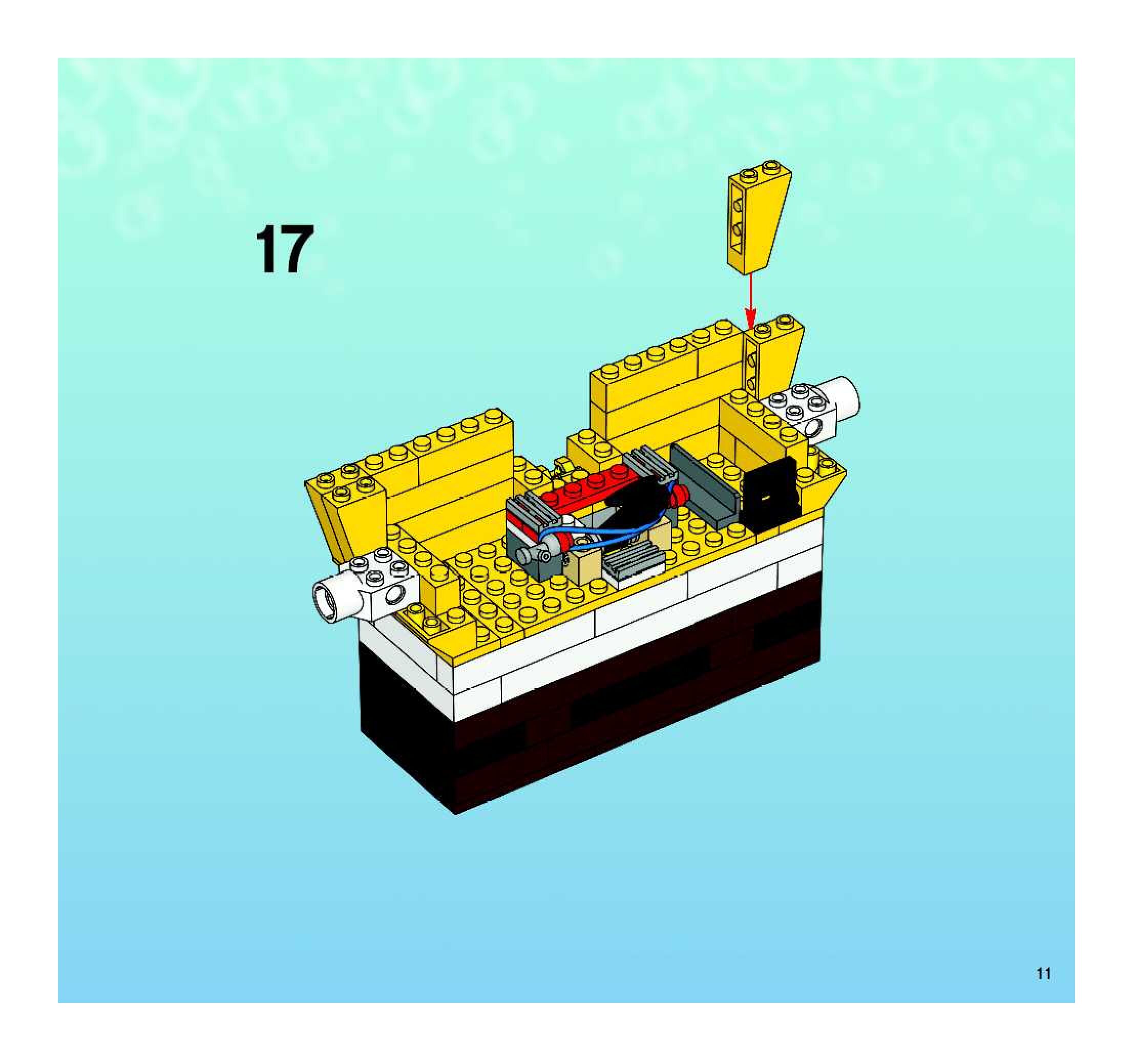 17

11