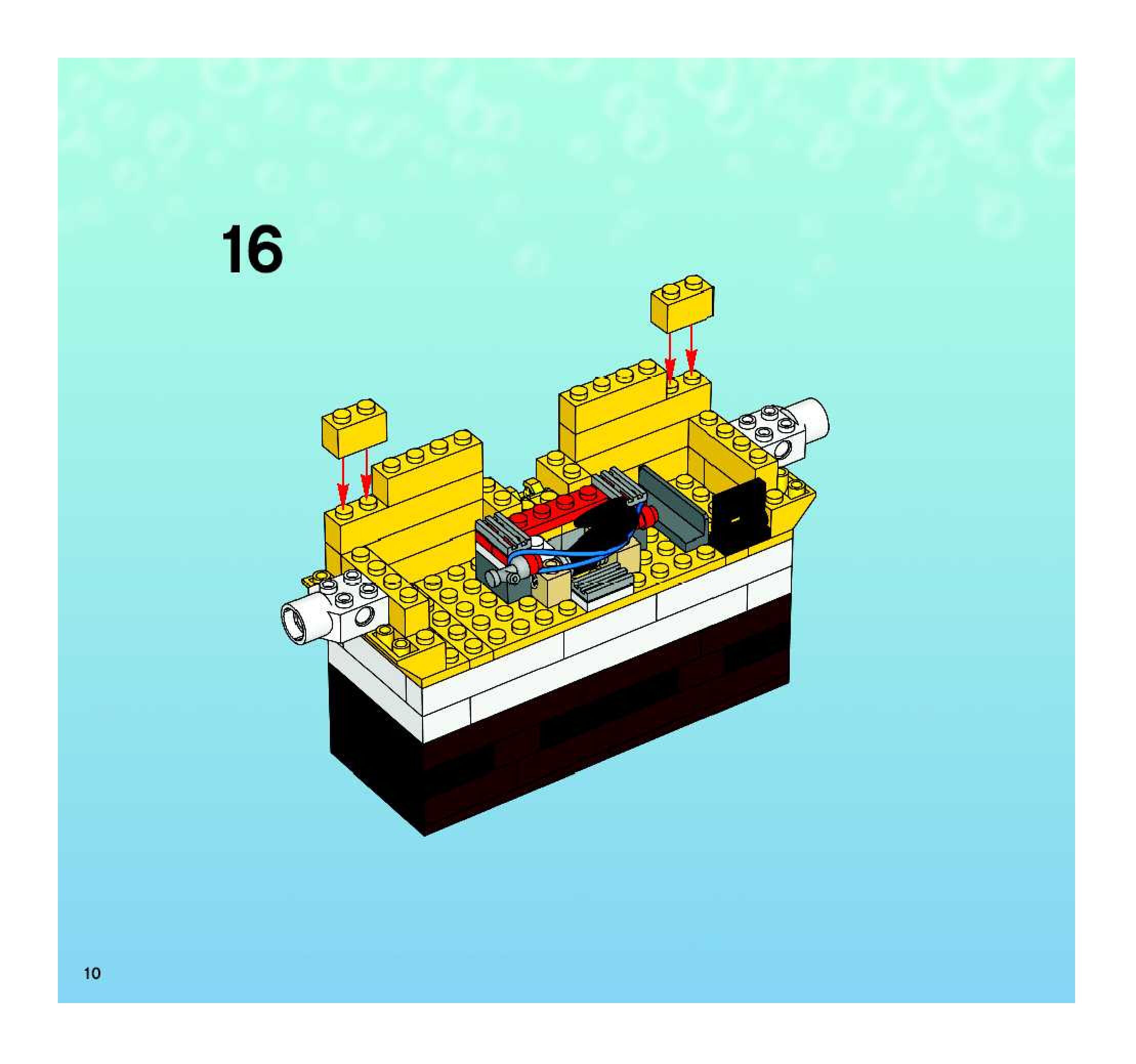 16

10