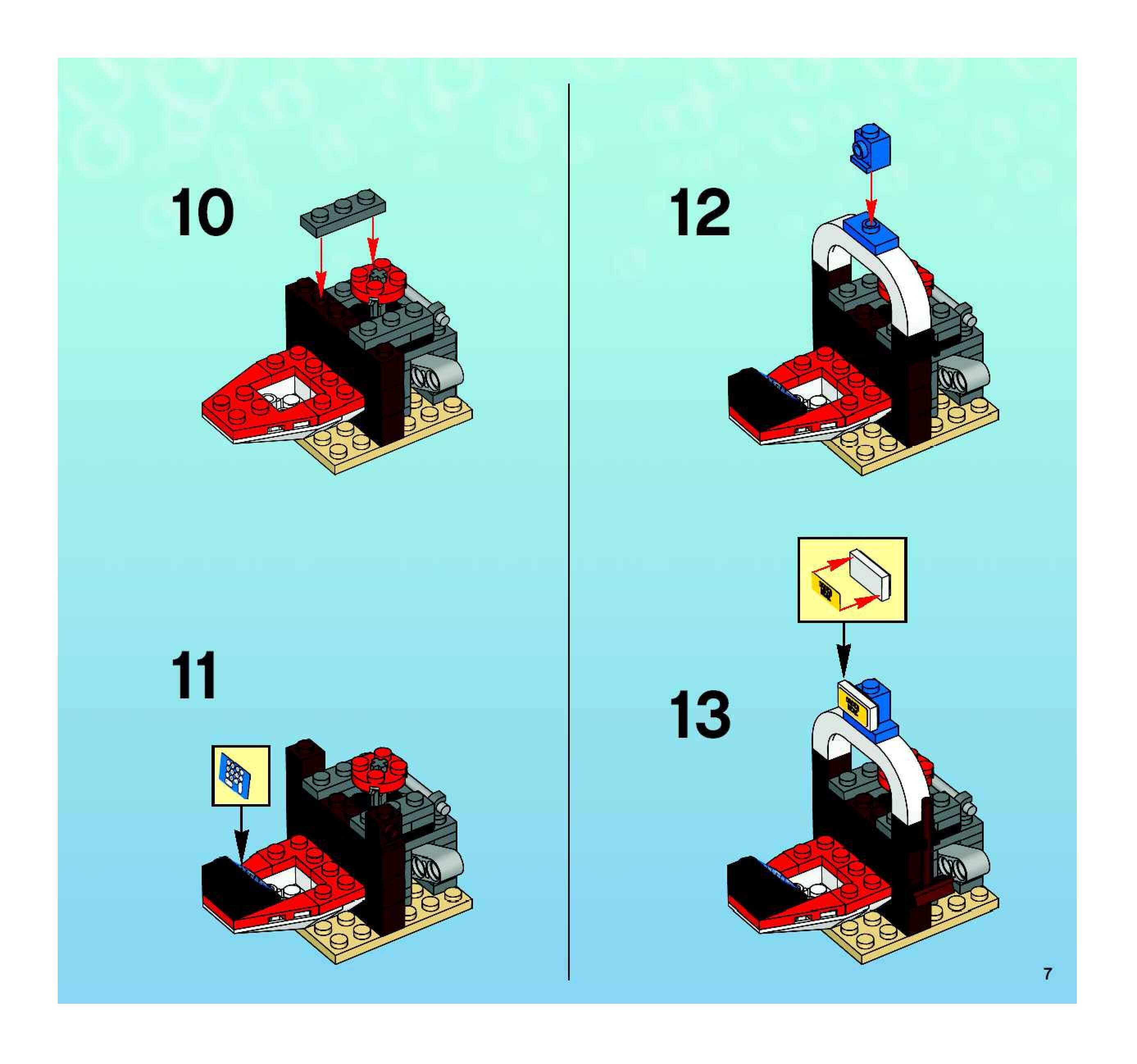 10

11

12

13

7