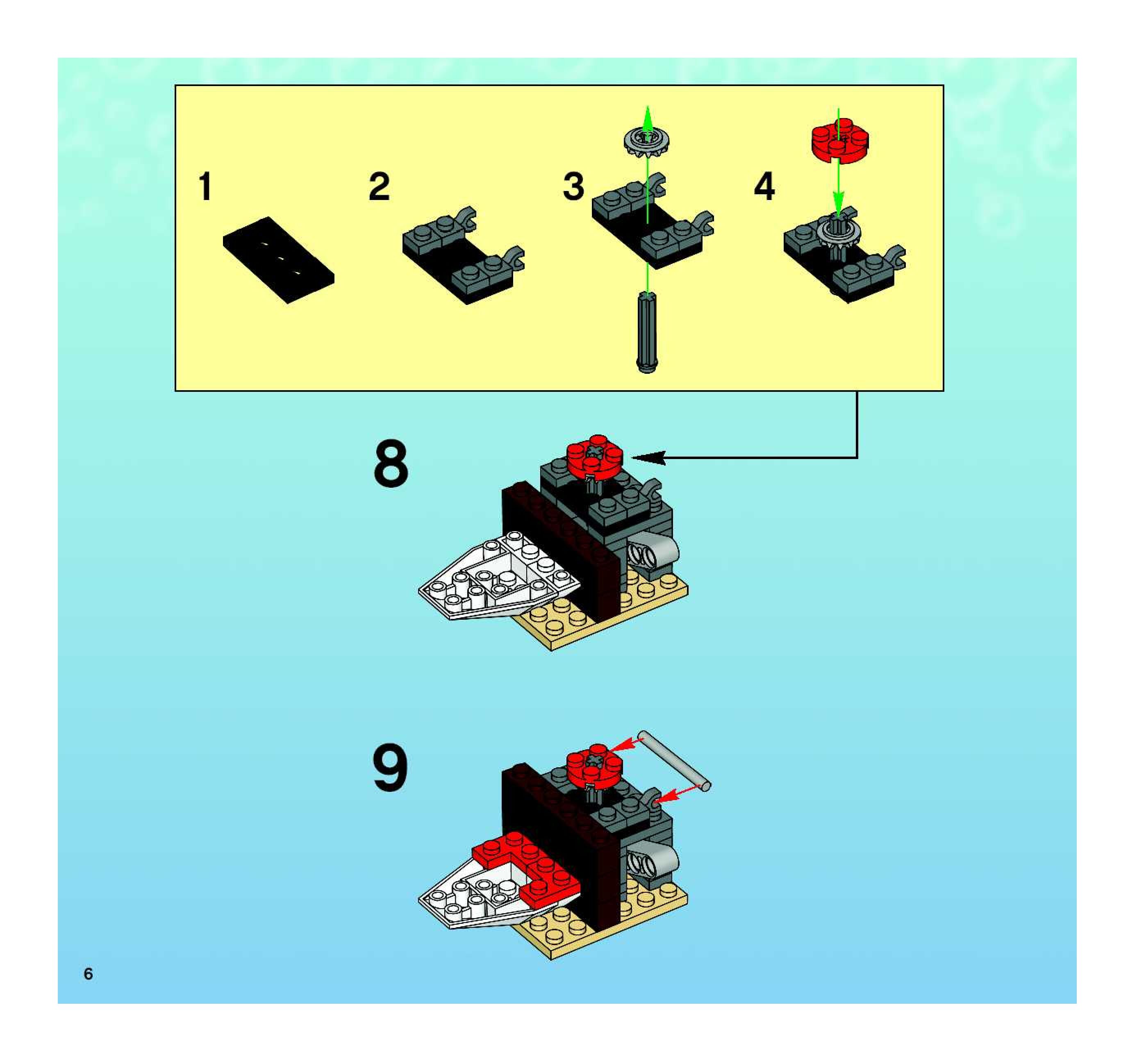 1

2

3

4

8

9

6