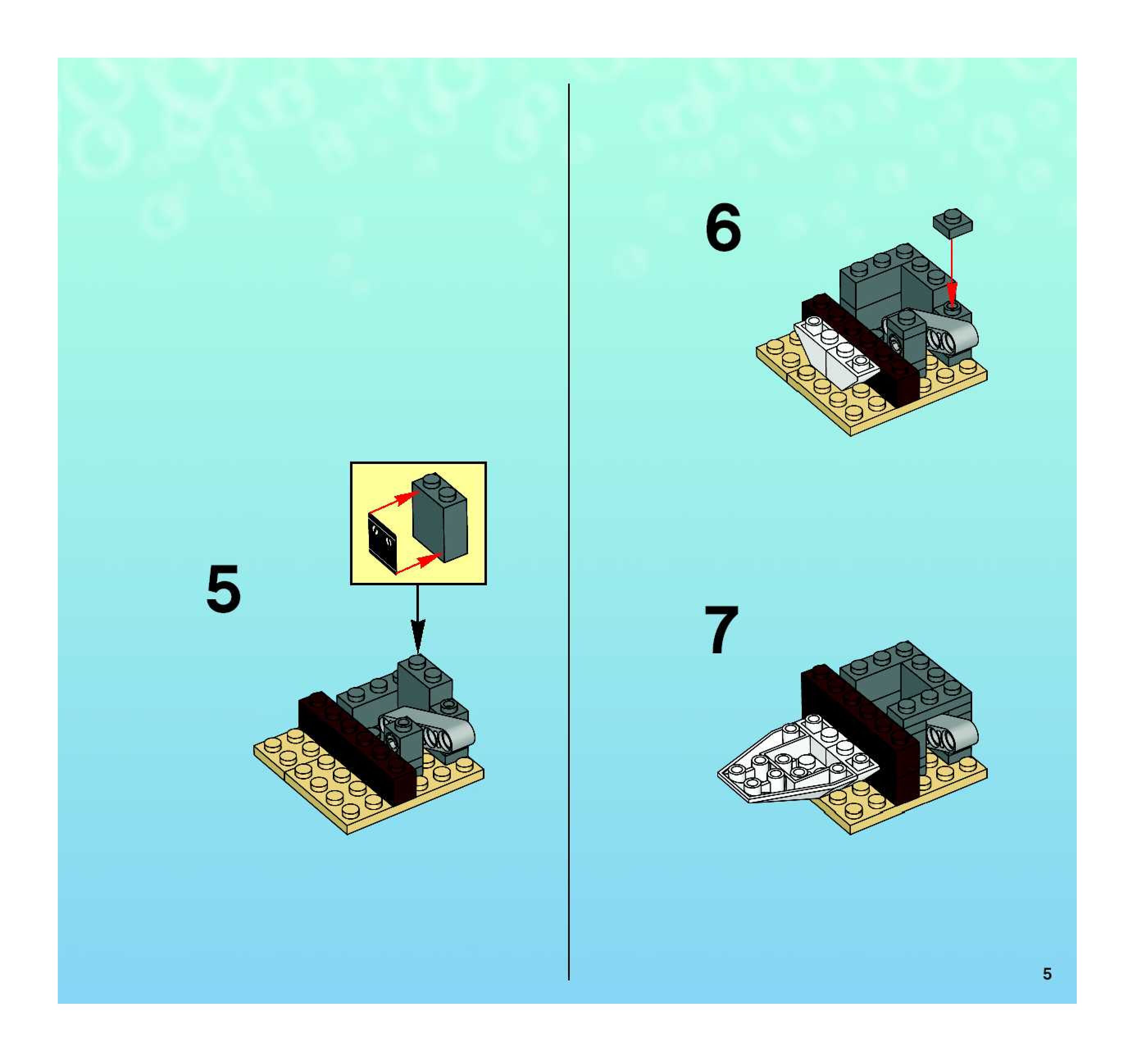 5

6

7

5