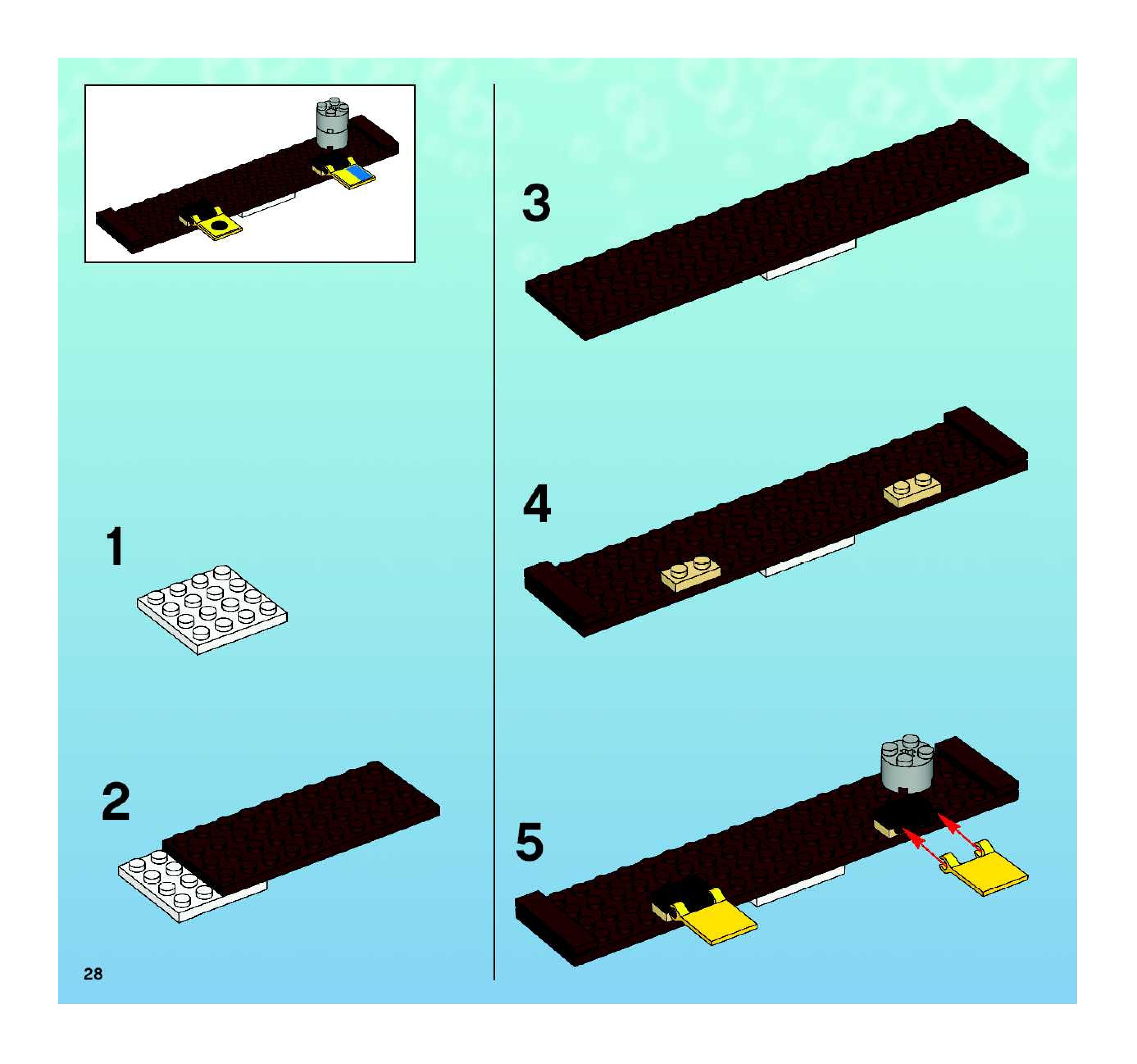 1

2

28

3

4

5