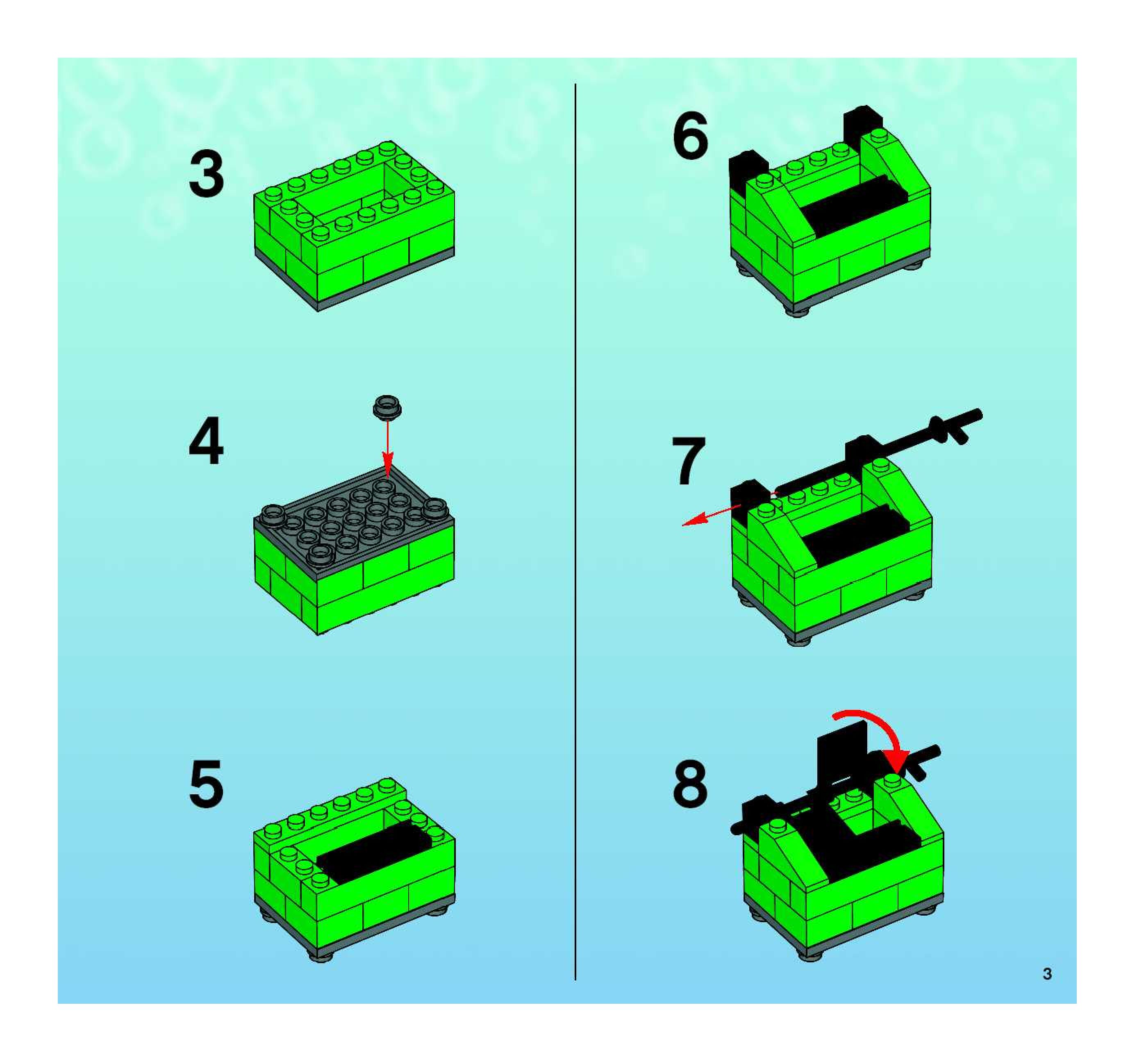 3

4

5

6

7

8

3