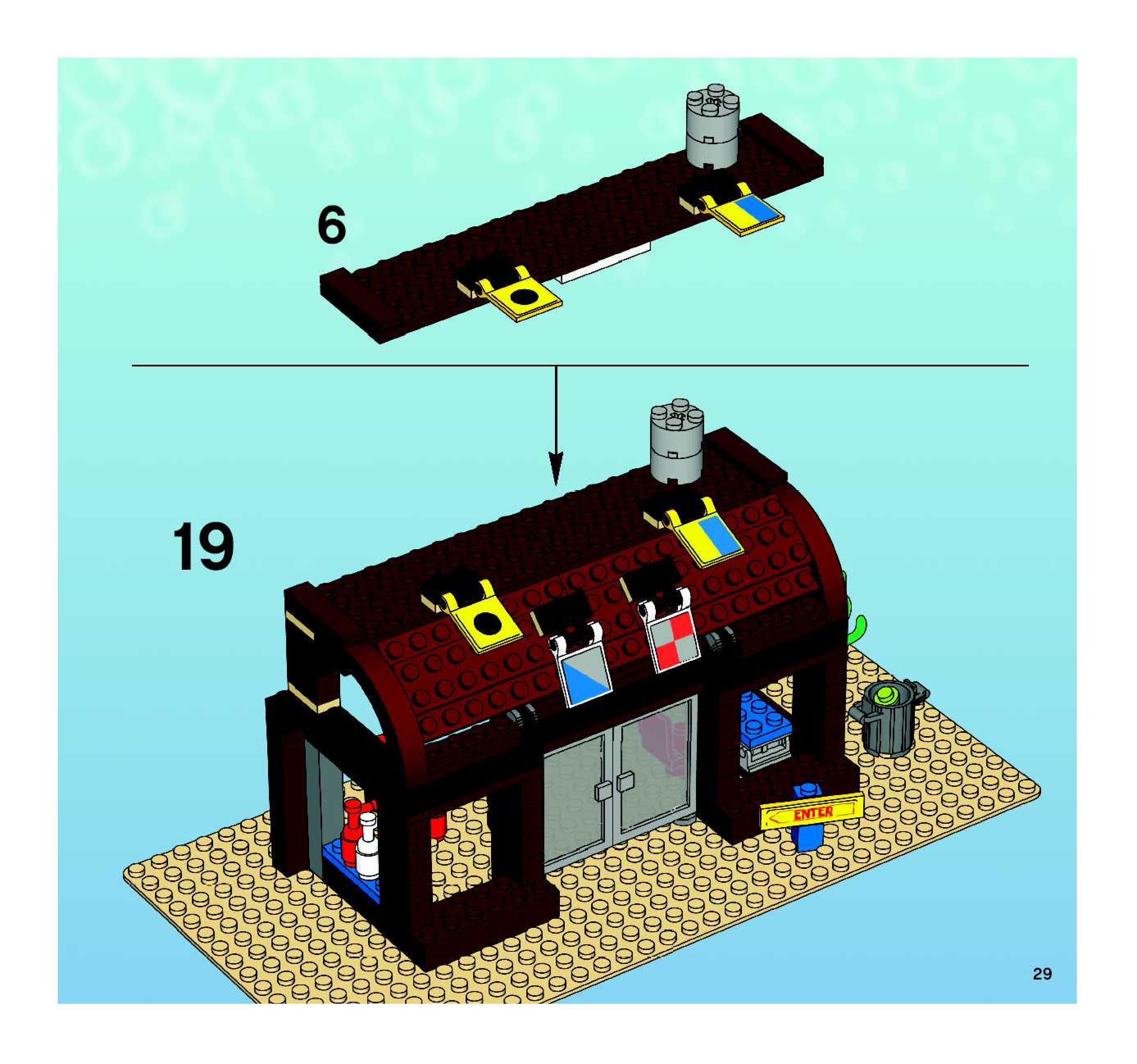 6

19

ENTER

29