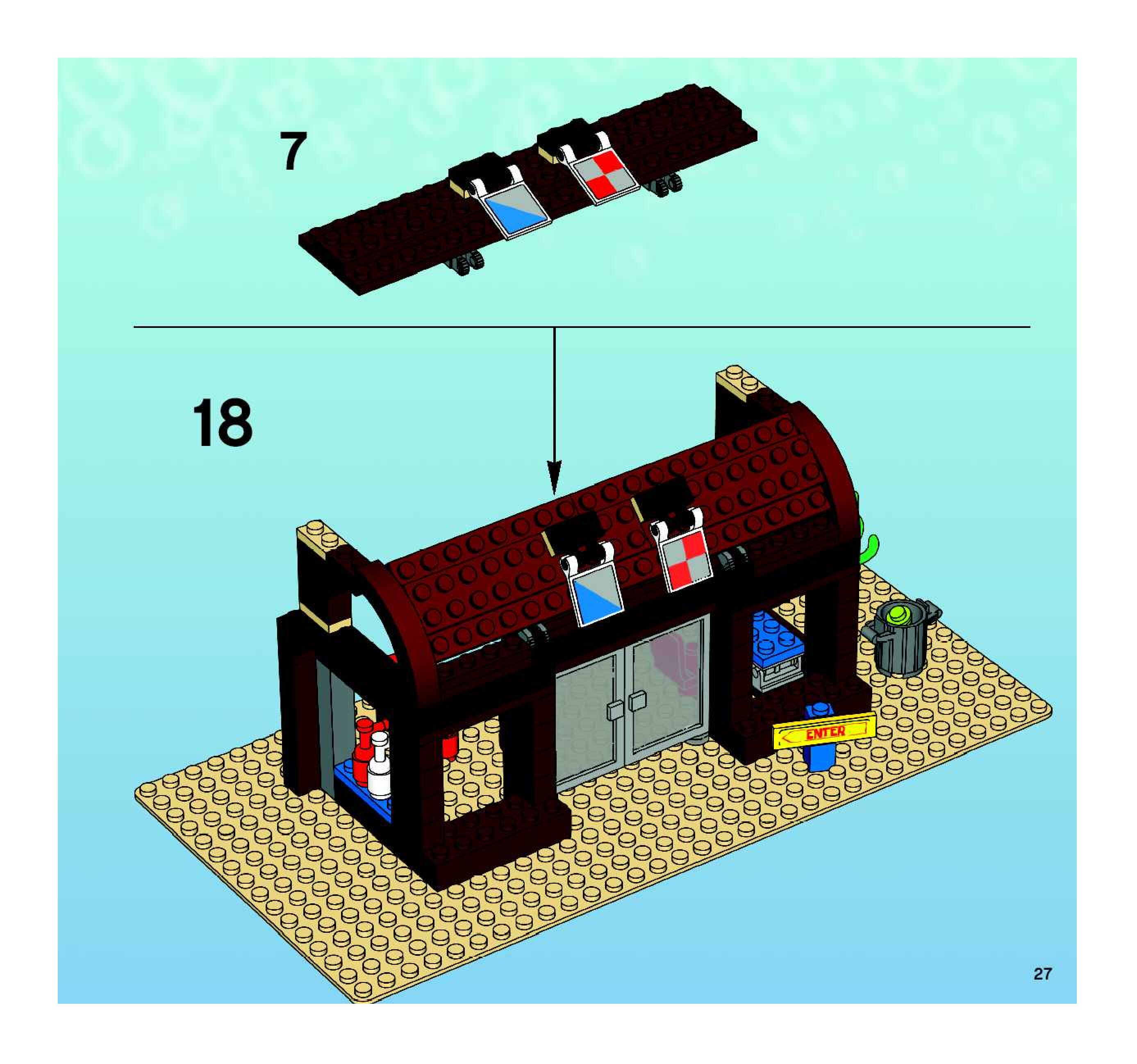 7

18

ENTER

27