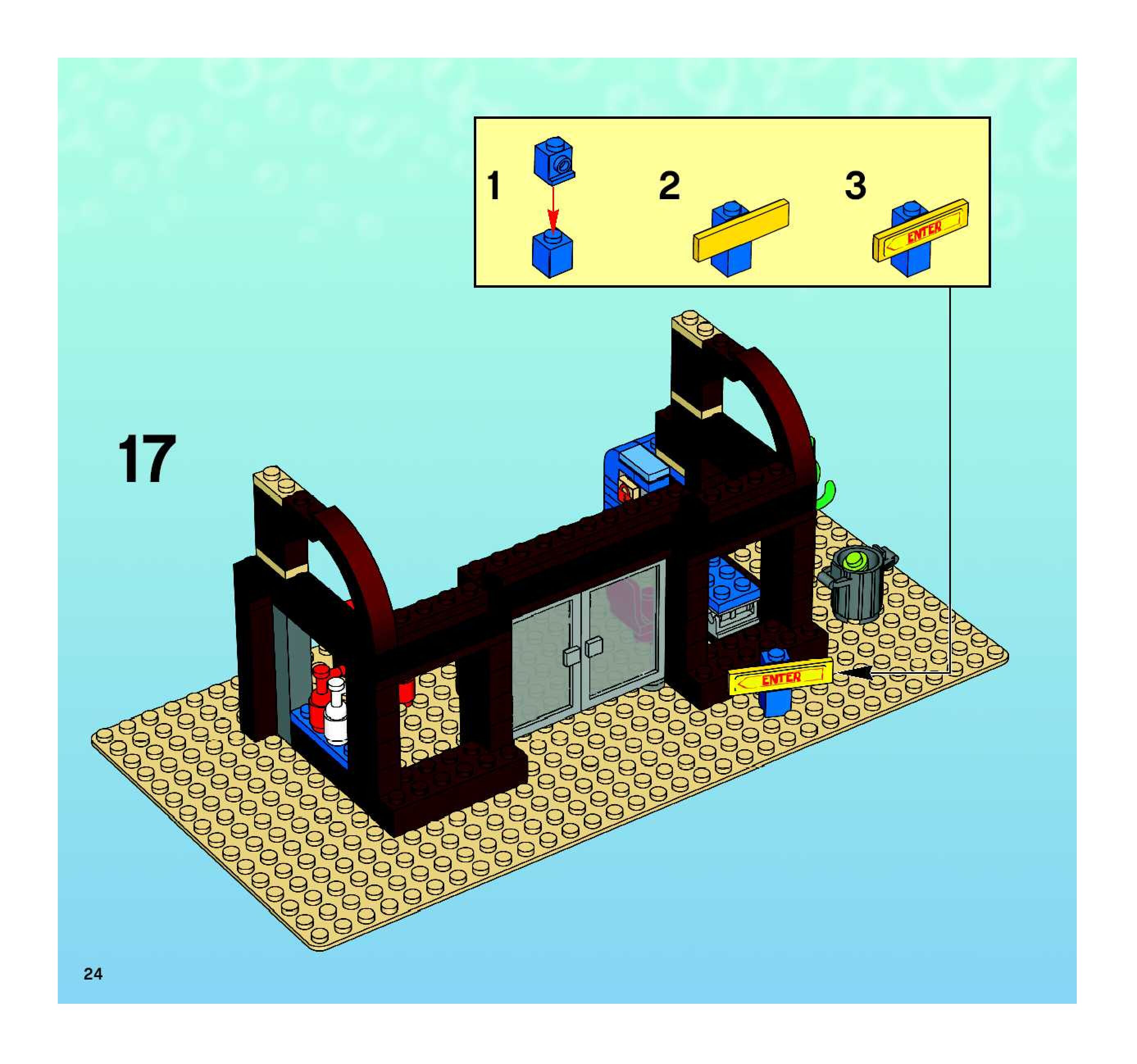 1

2

3

ENTER

17

ENTER

24