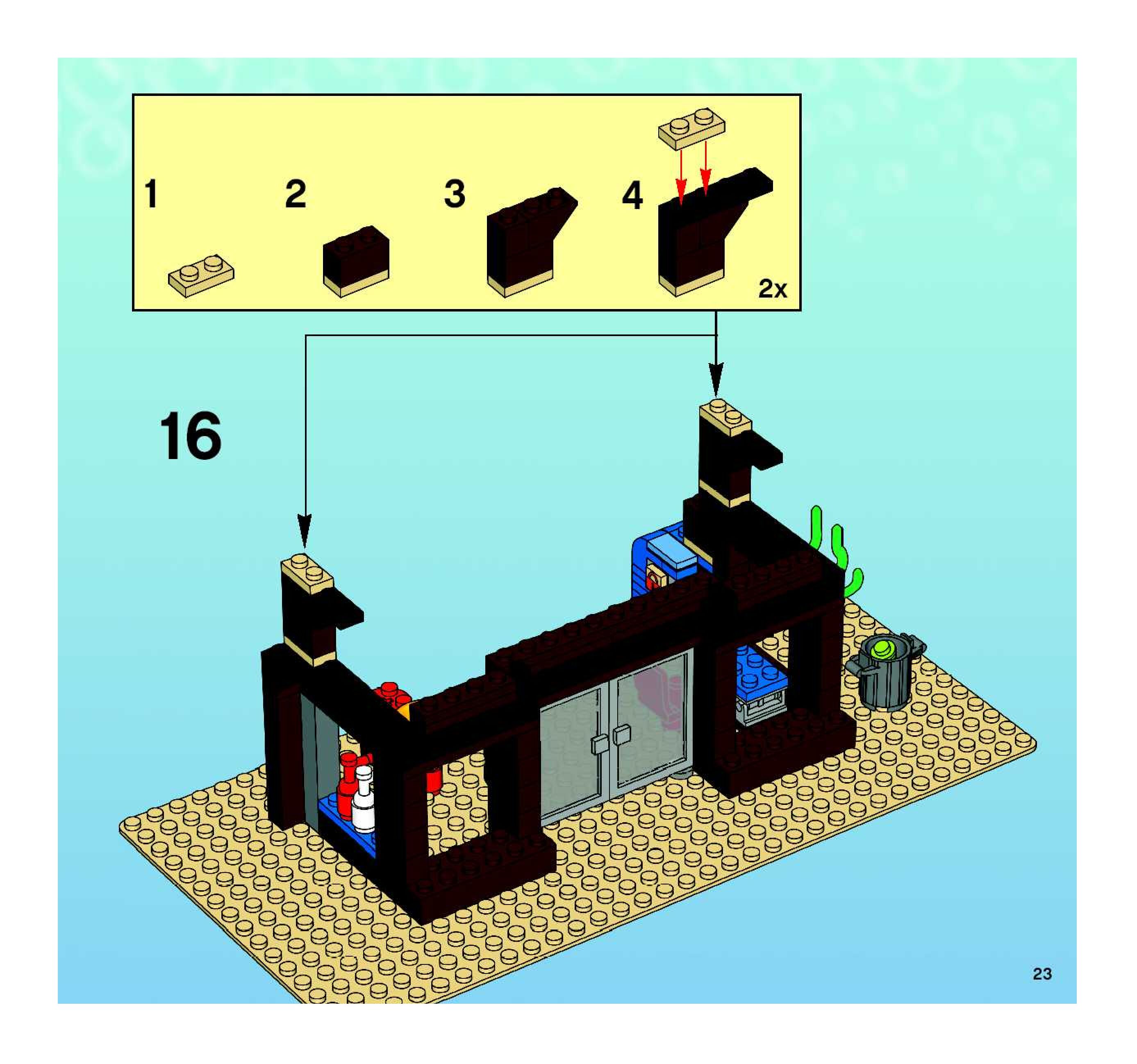 1
2
3
4
2x

16

23