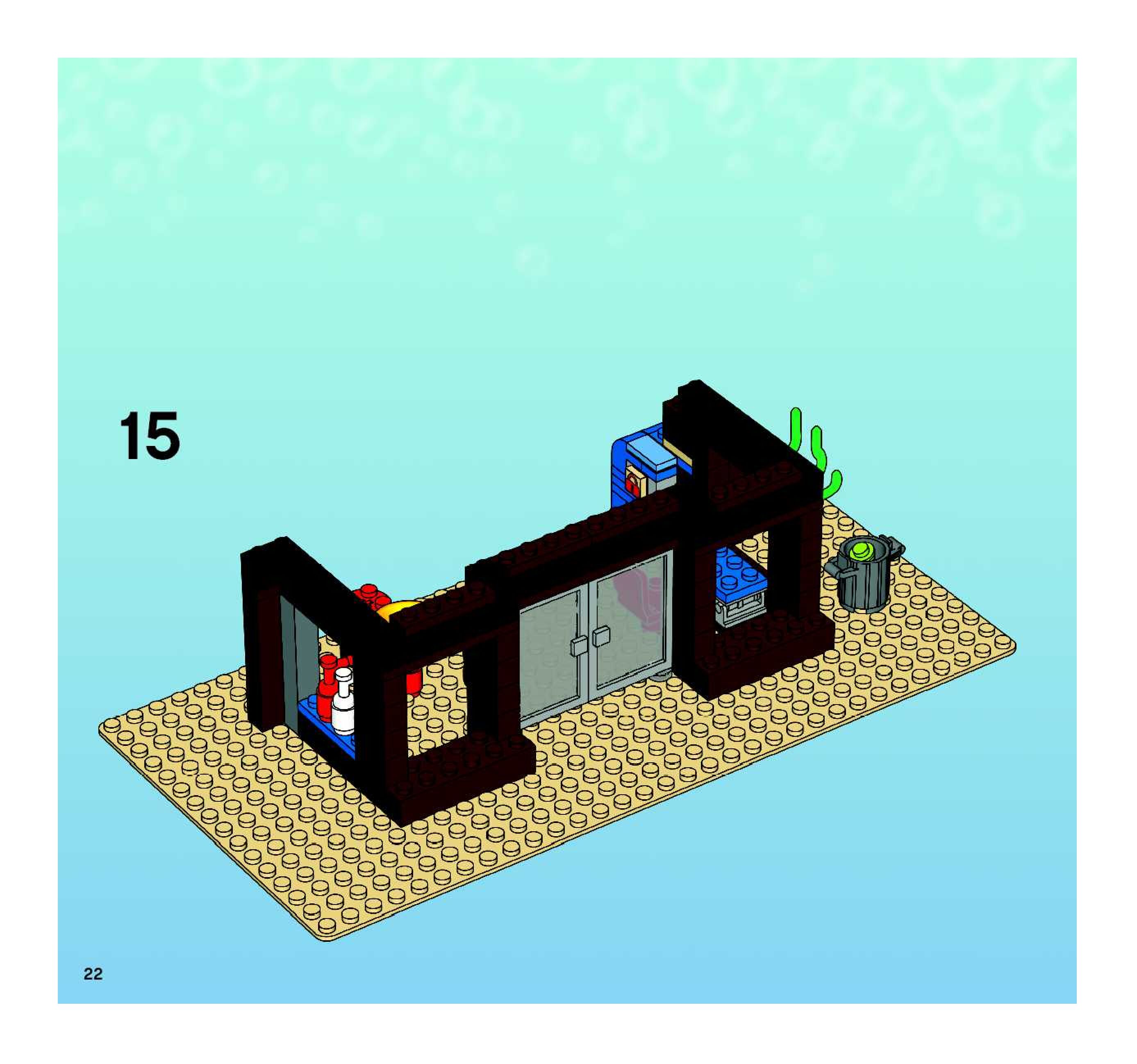 15

22