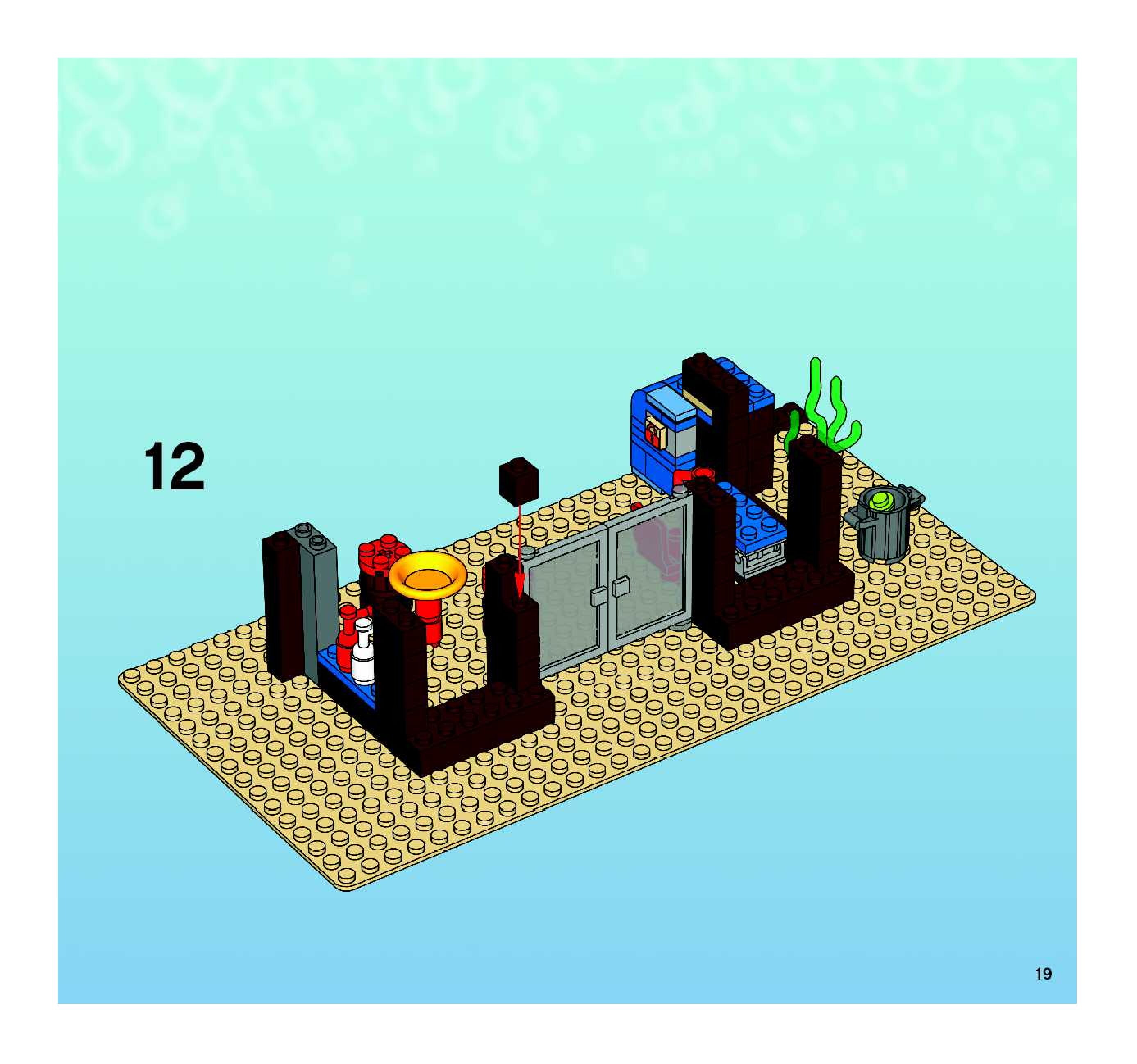 12

19