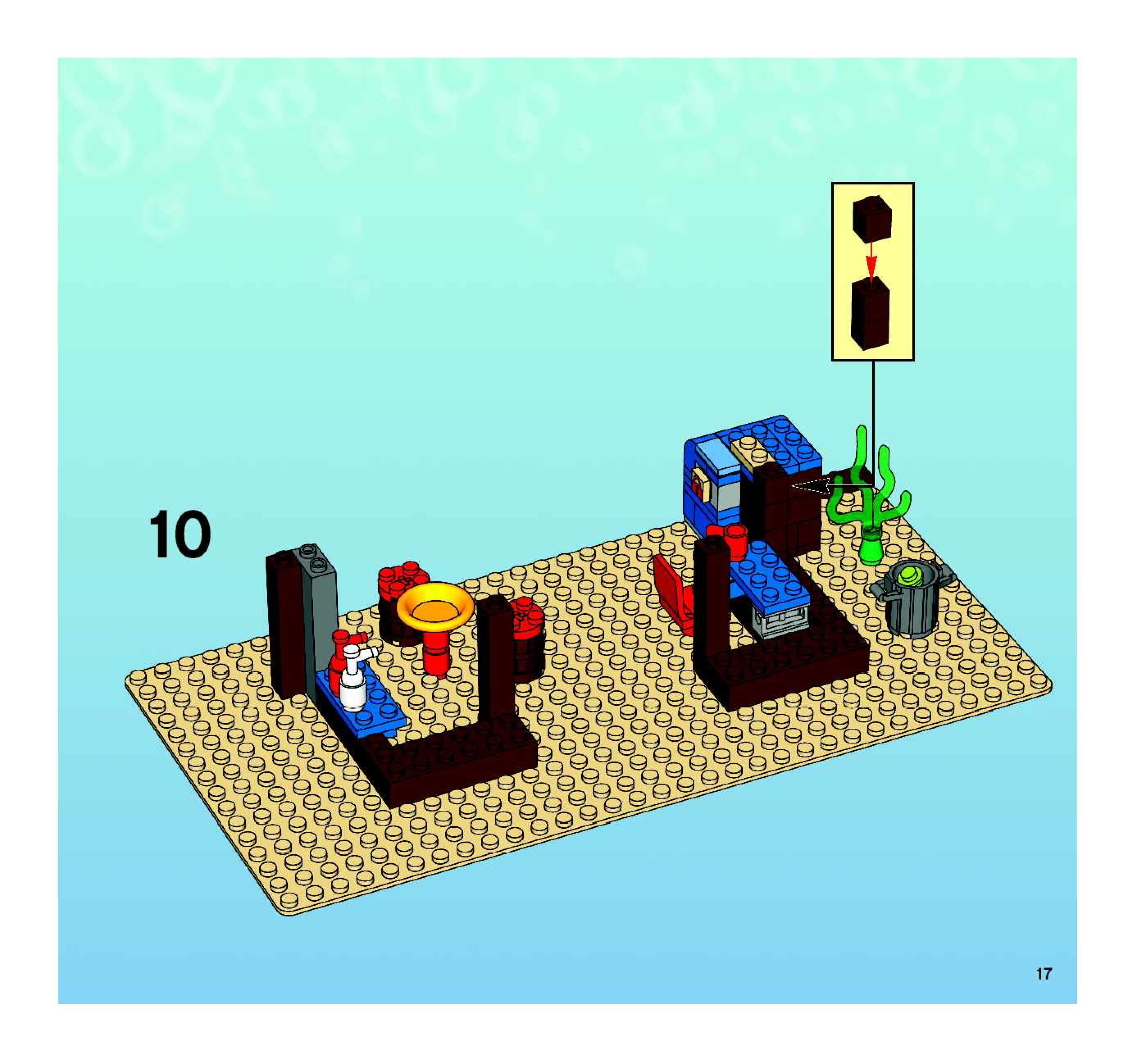 10

17