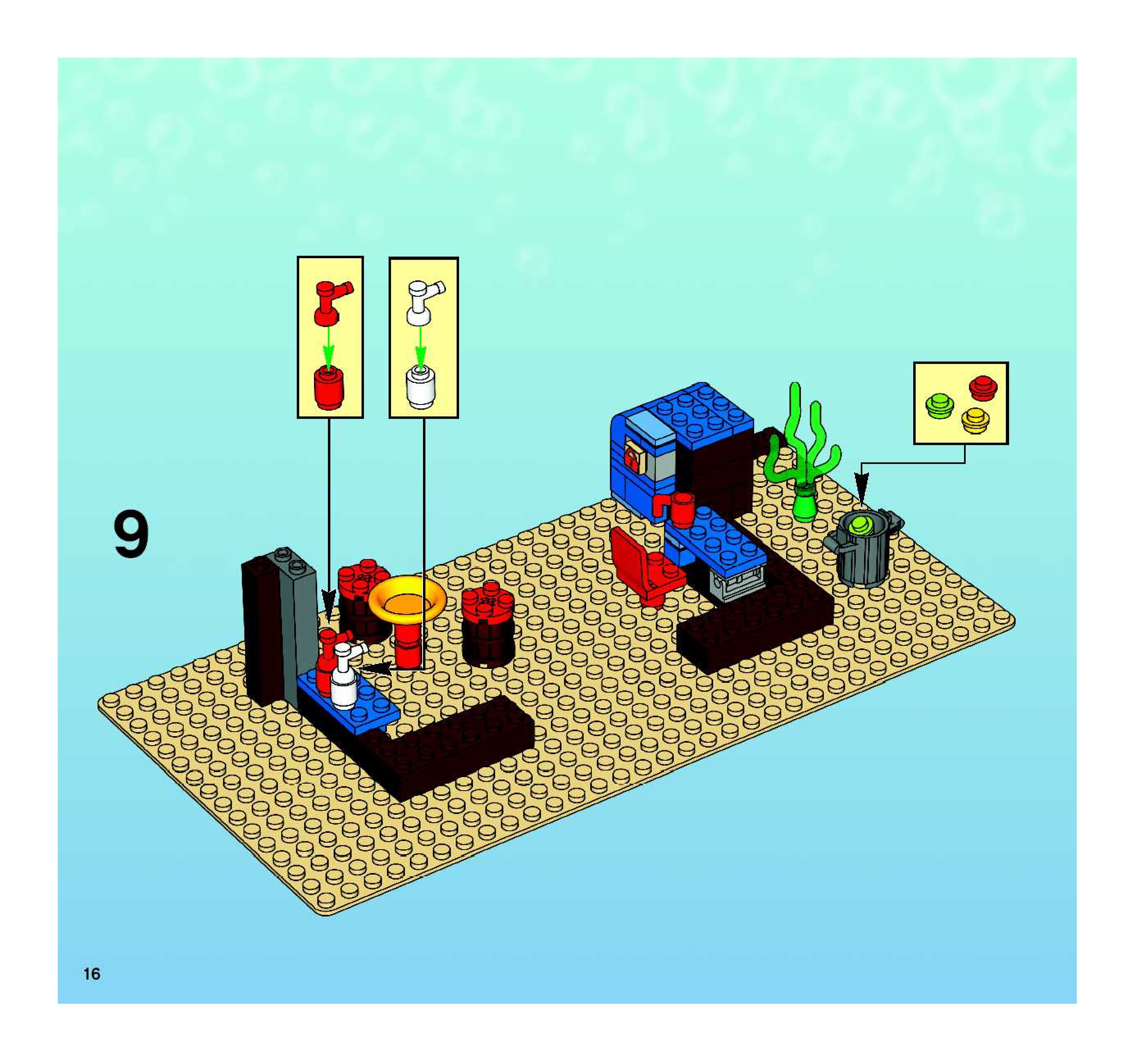 9

16