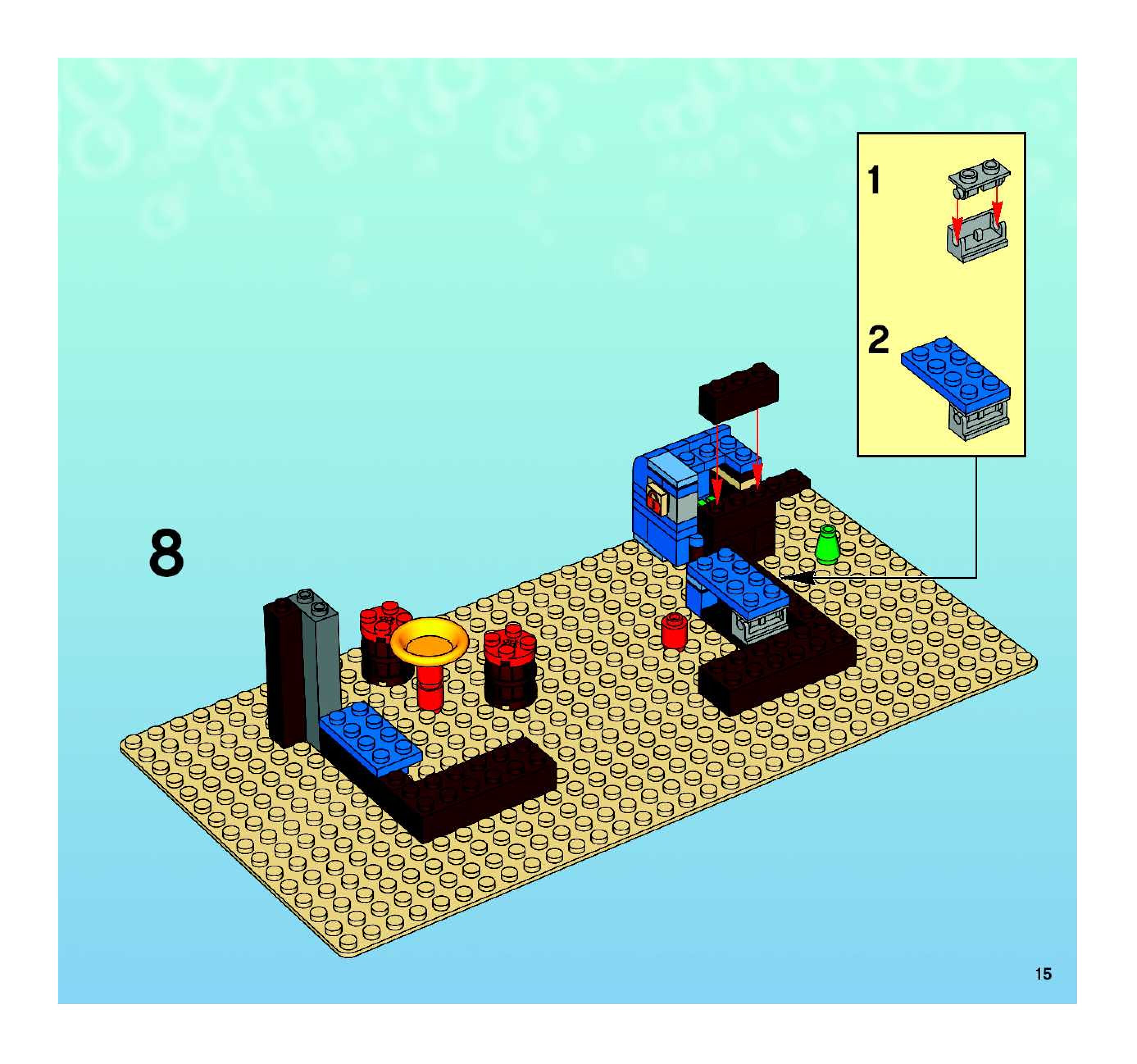 1

2

8

15