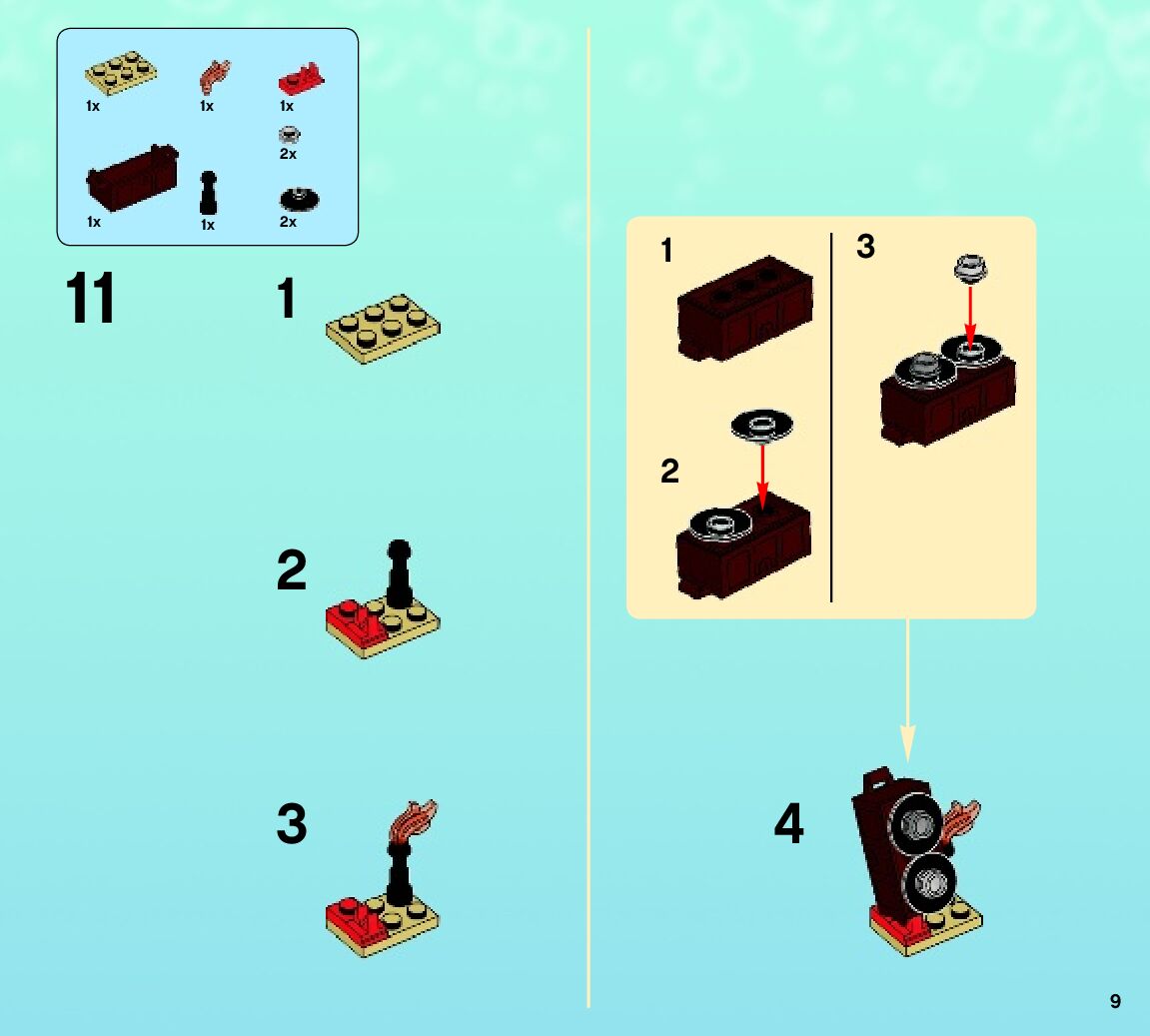 1x
1x
1x
2x
1x
1x
2x

11

1

2

3

1

2

3

4

9