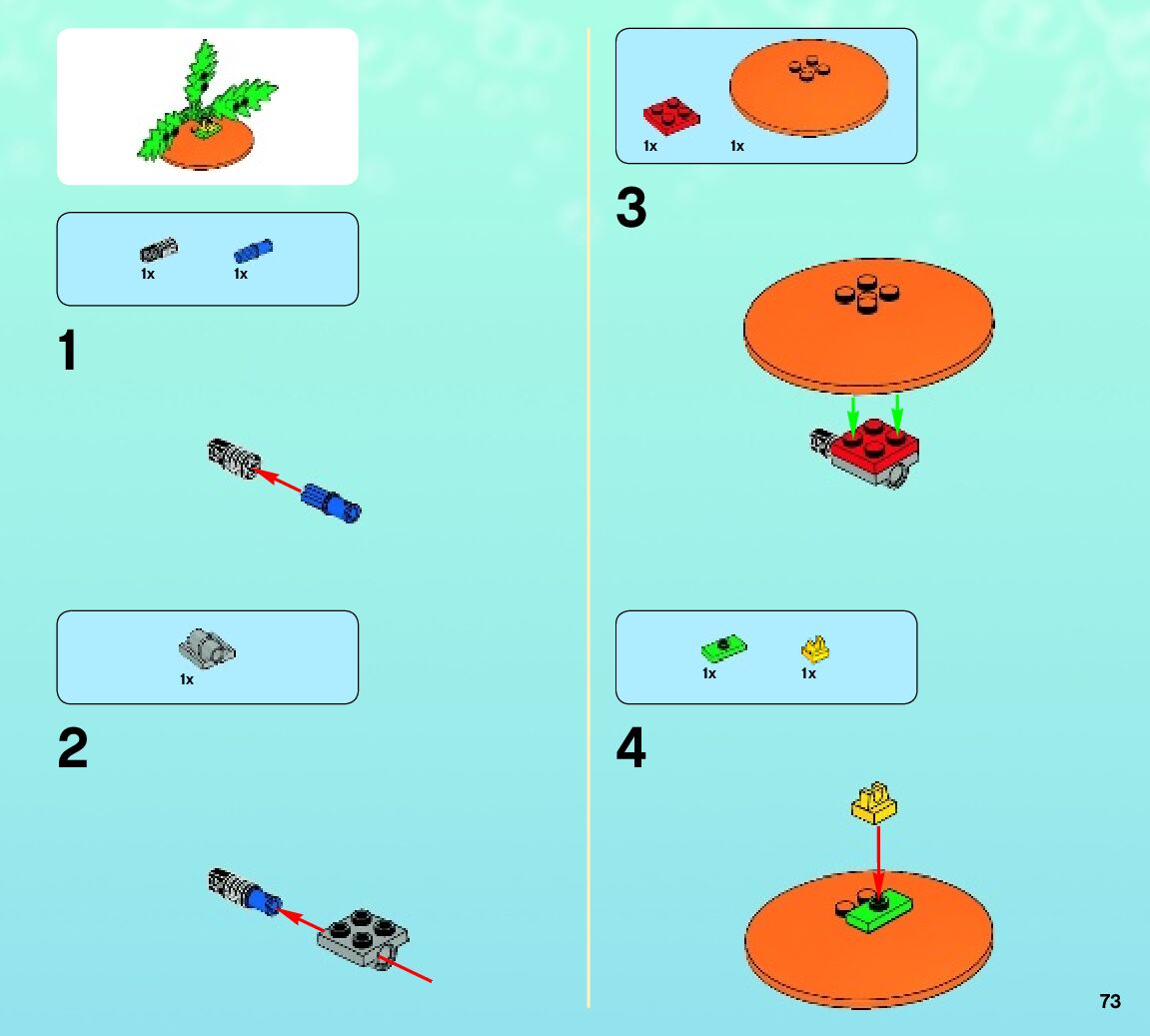 1x 1x

1

1x

2

1x 1x

3

1x 1x

4

73