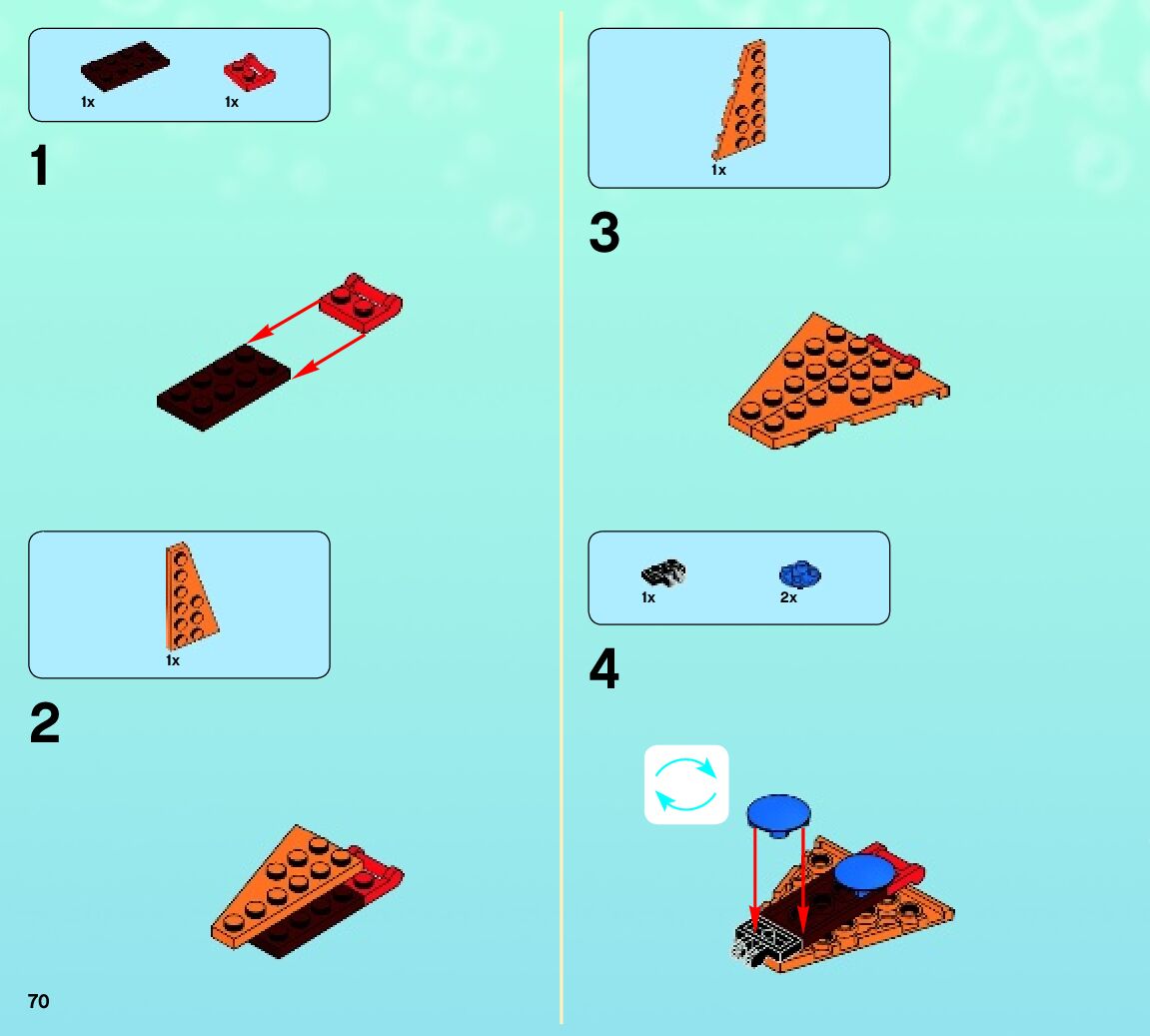 1x
1x

1

1x

2

70

1x

3

1x
2x

4