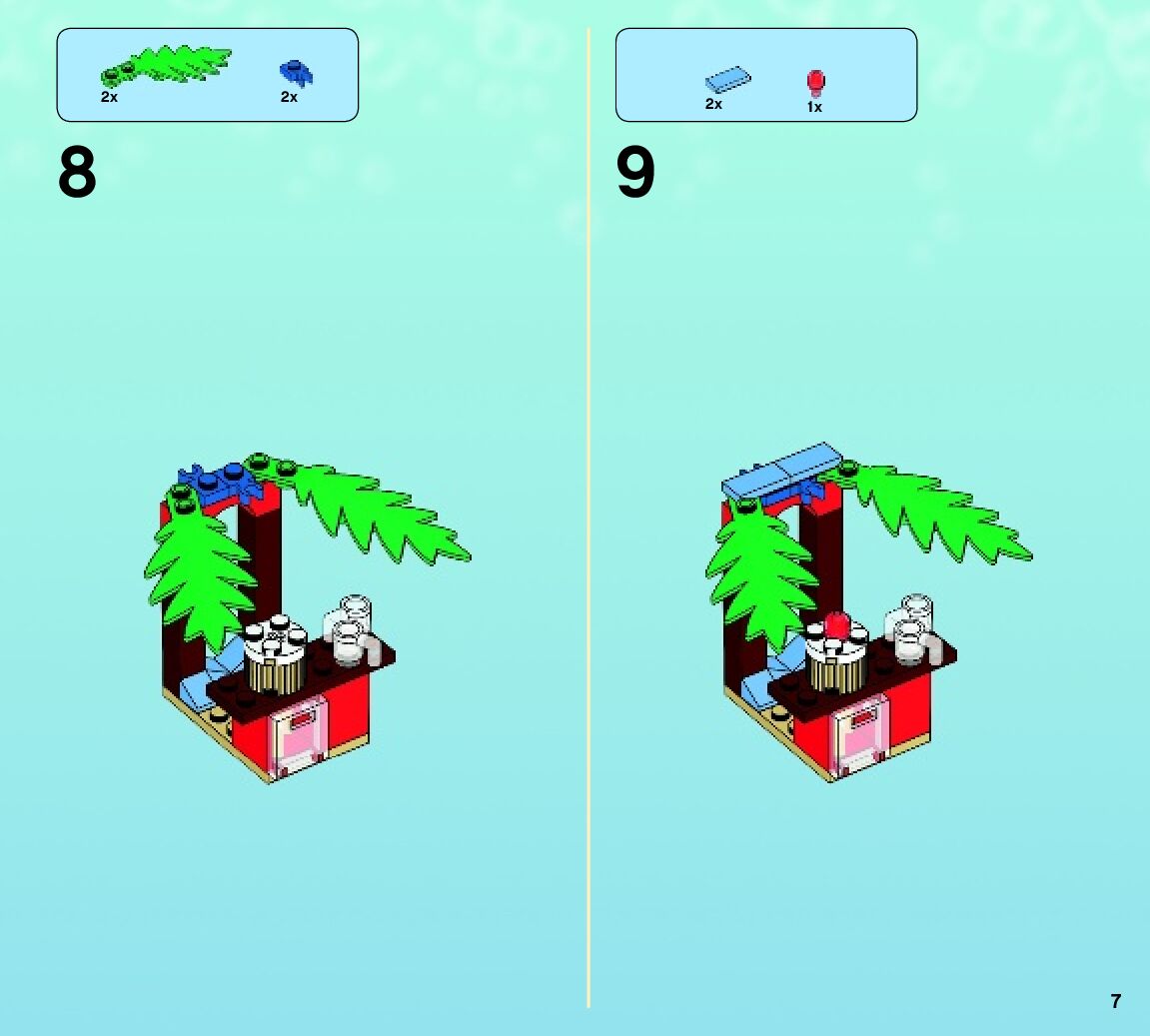 2x 2x

8

2x 1x

9

7