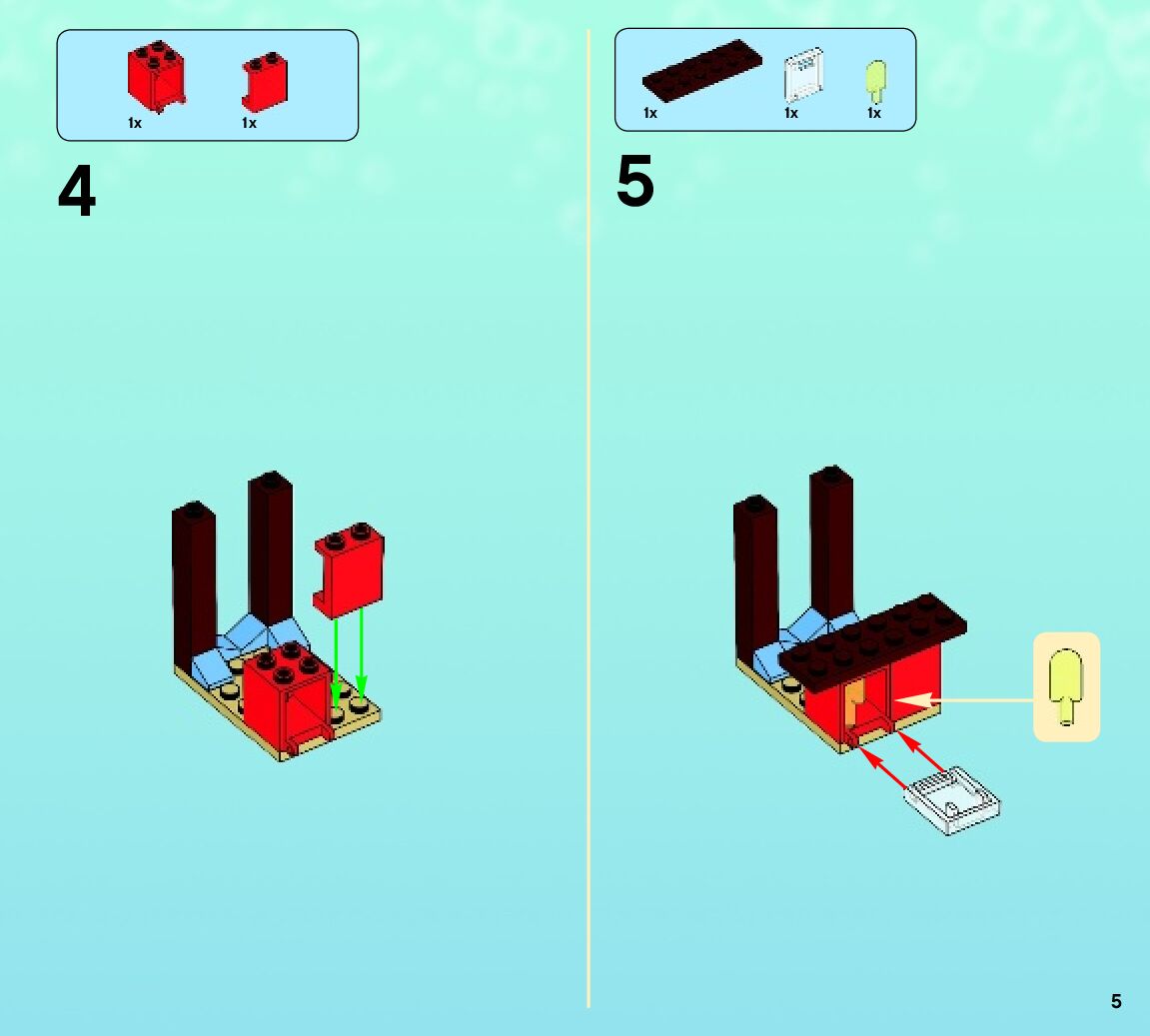 1x 1x

4

1x 1x 1x

5

5