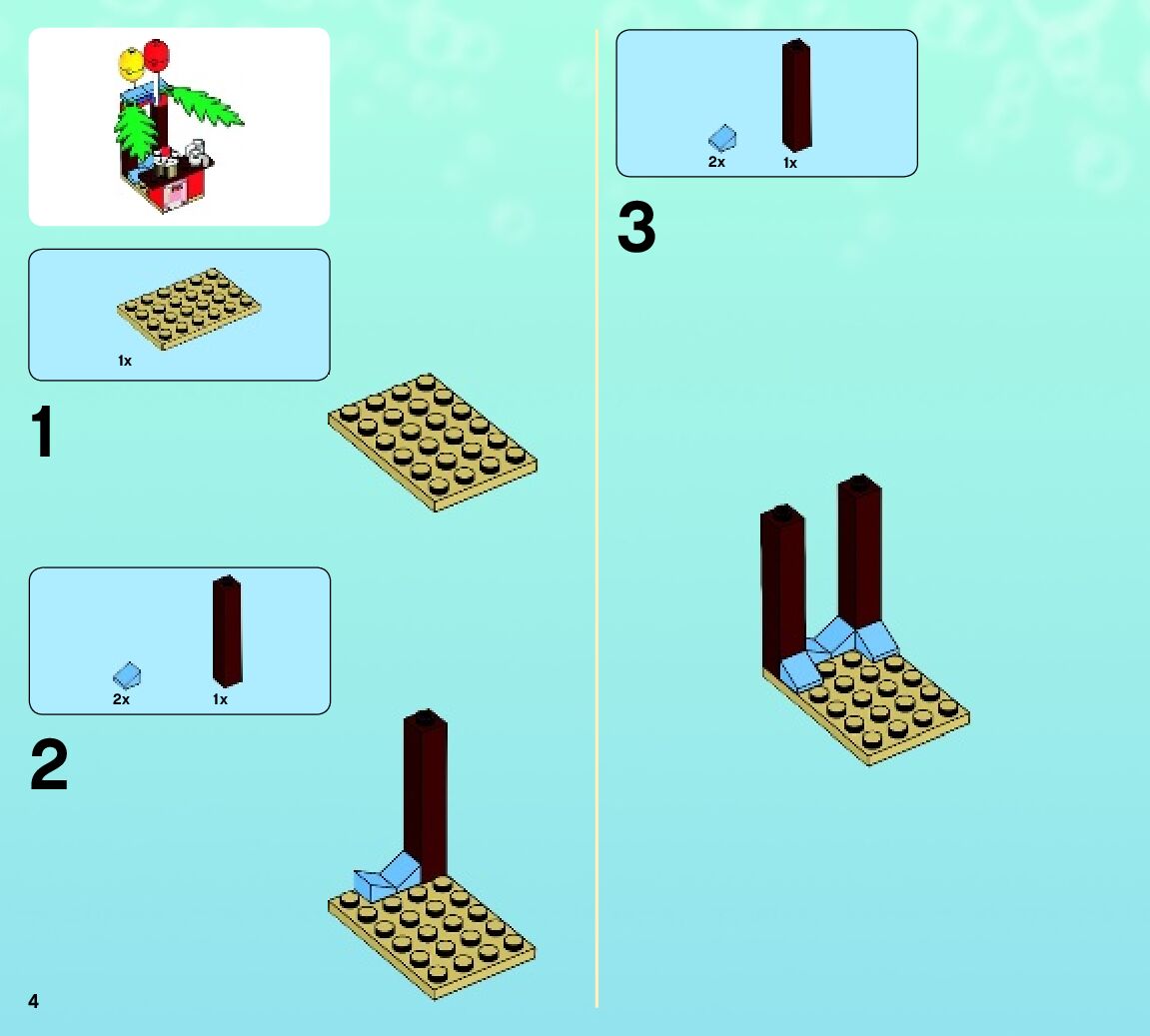 1x

1

2x 1x

2

4

2x 1x

3