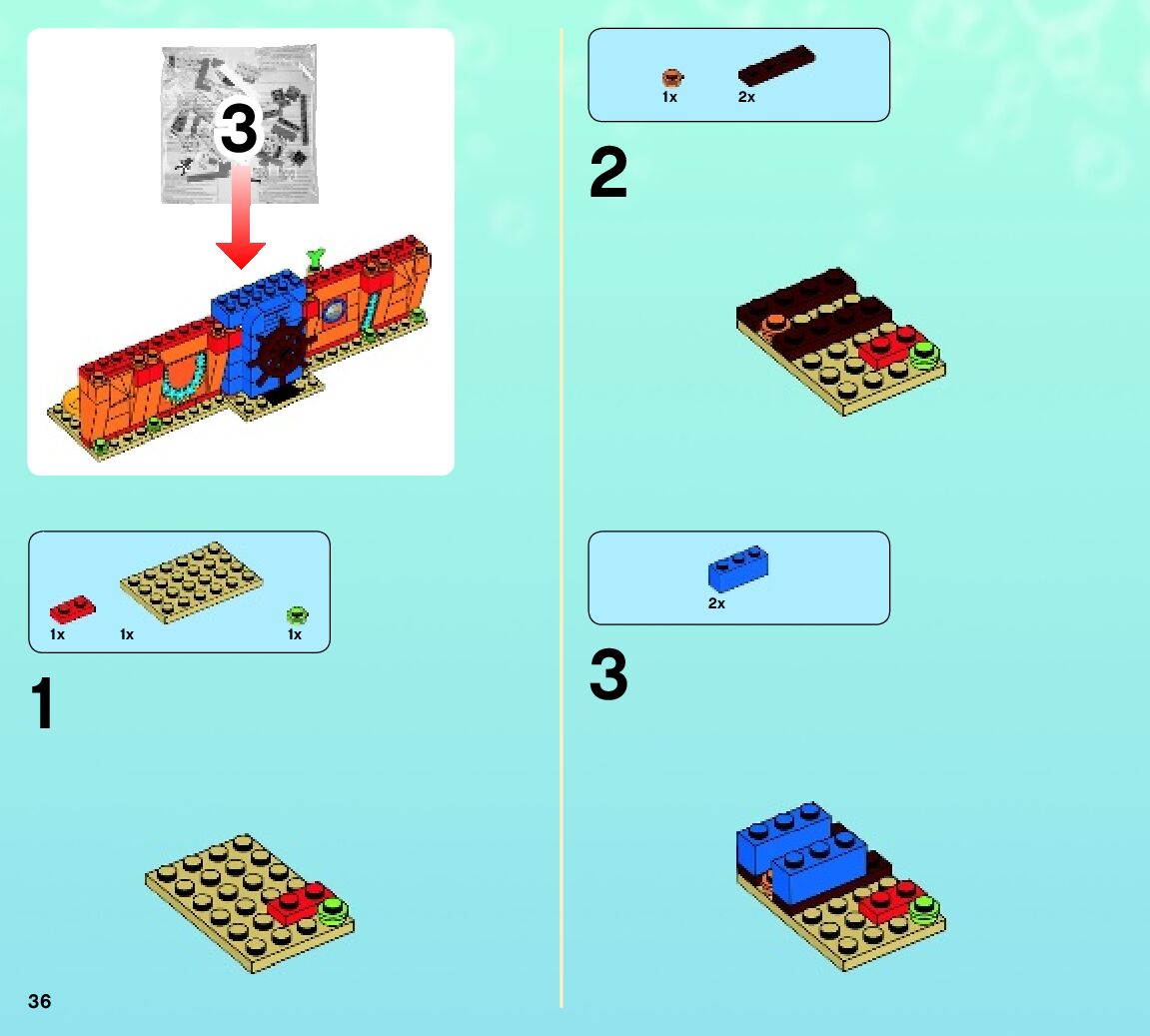 3

1x 1x 1x

1

36

1x 2x

2

2x

3