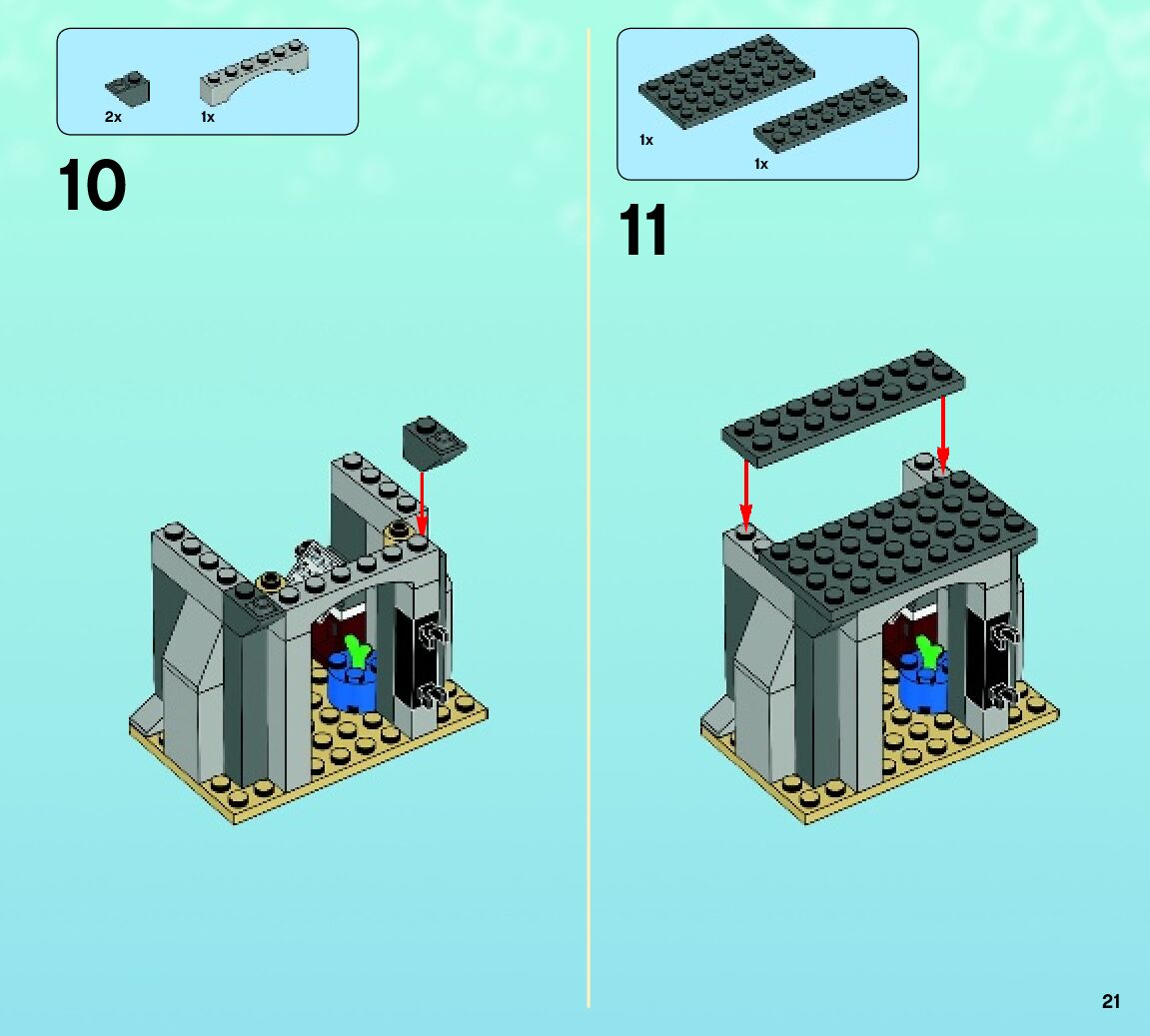 2x
1x

10

1x
1x

11

21