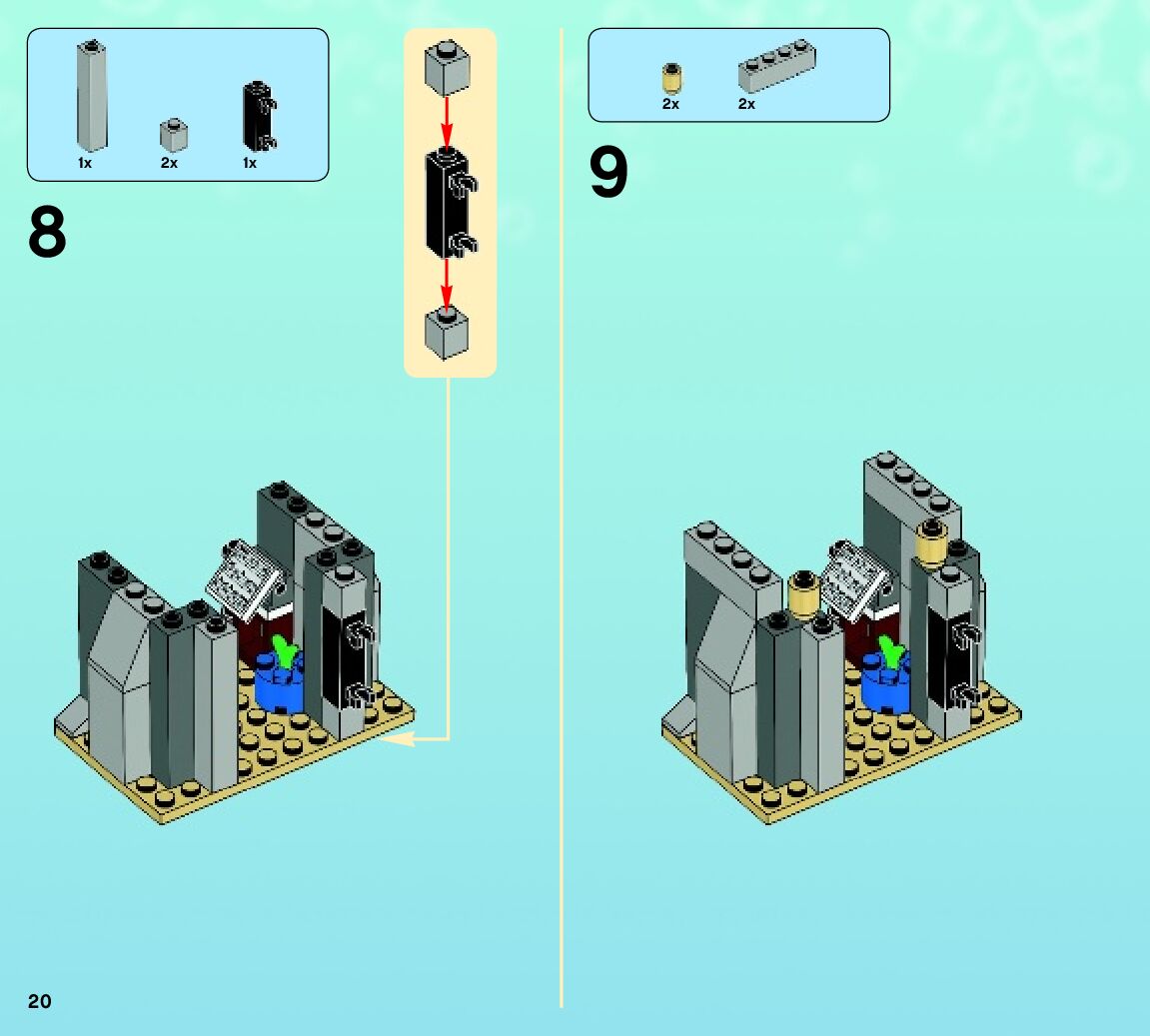 1x 2x 1x

8

2x 2x

9

20