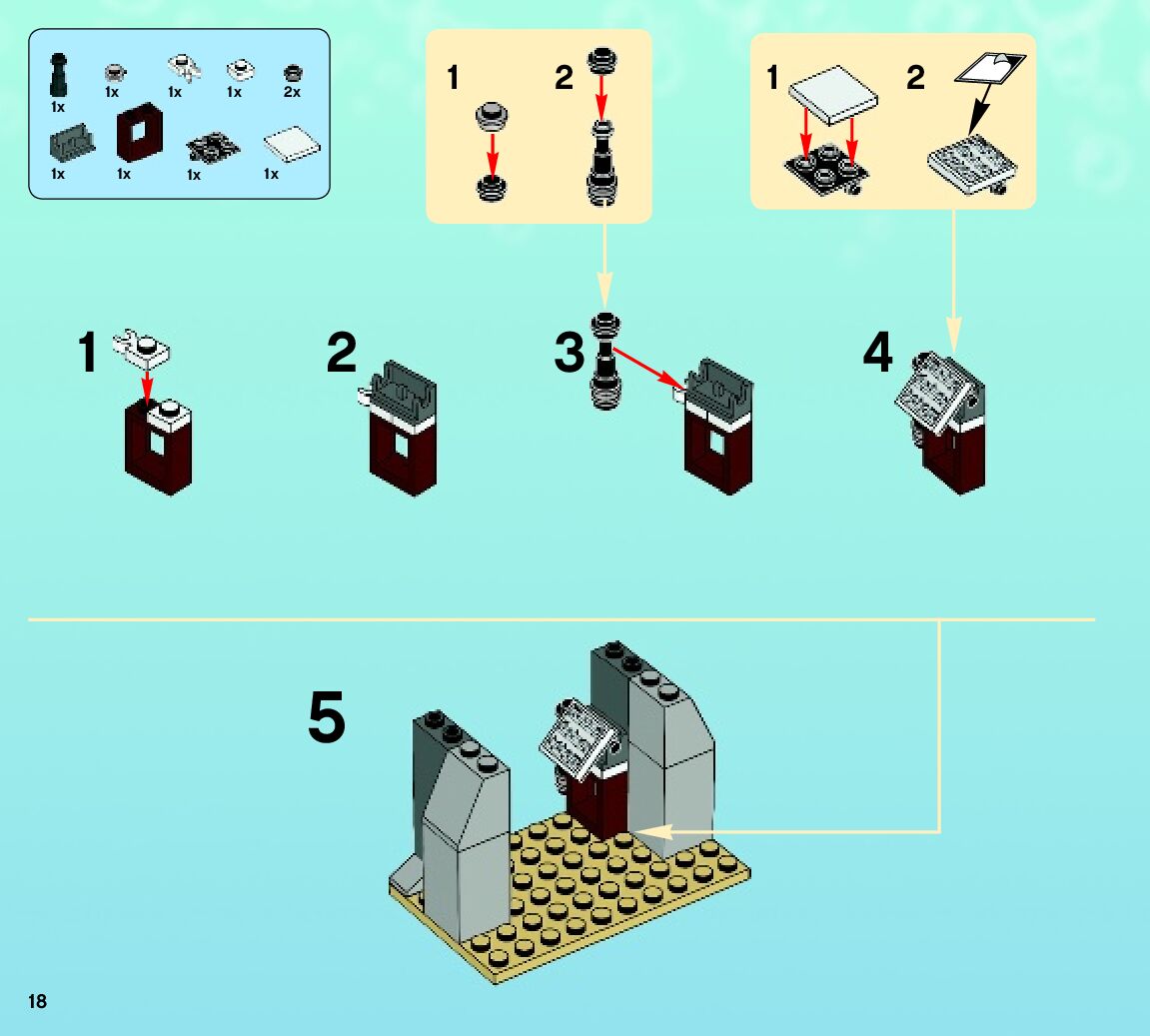 1x 1x 1x 1x 2x
1x 1x 1x 1x

1 2

1 2

1

2

3

4

5

18