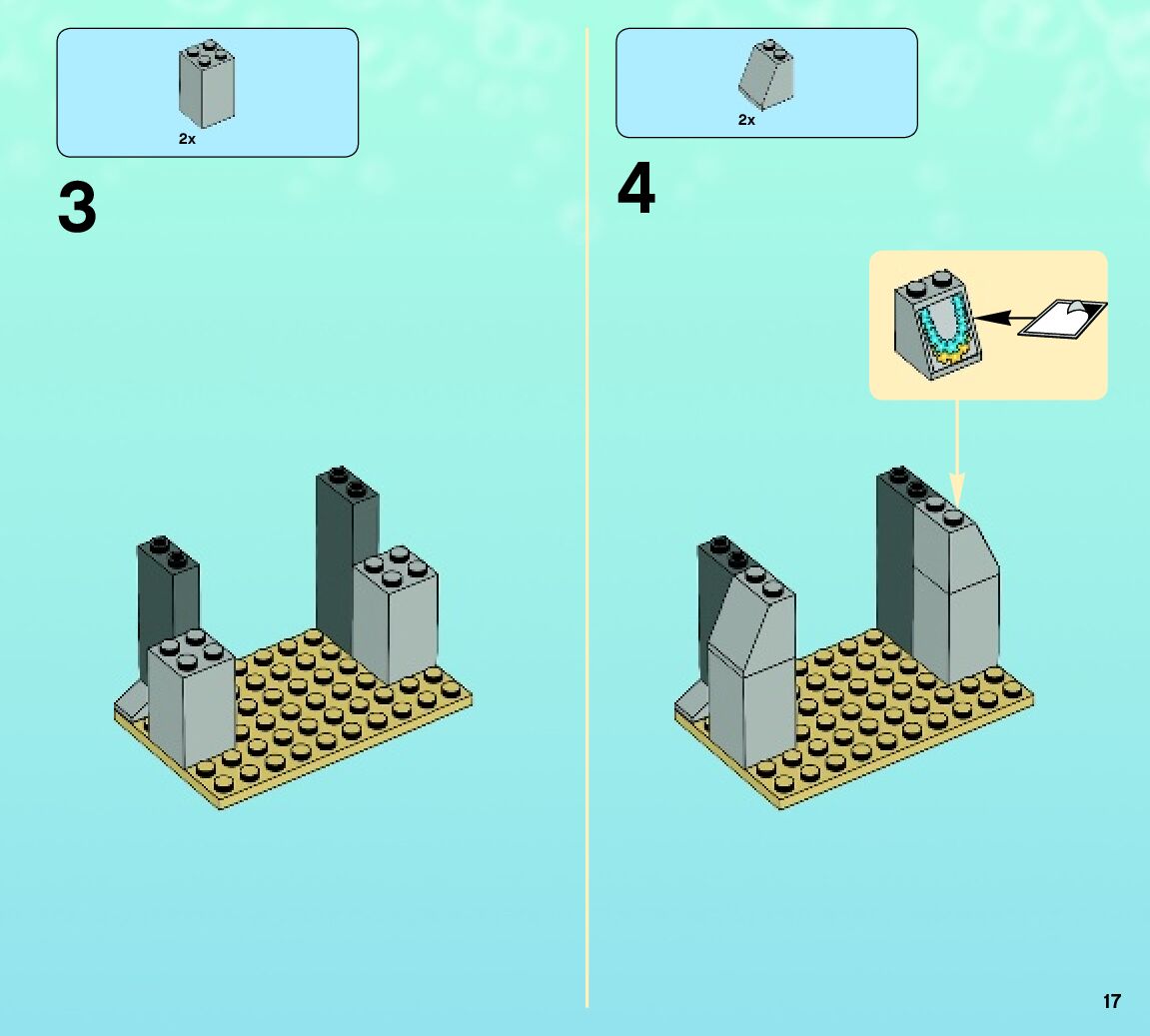 2x

3

2x

4

17