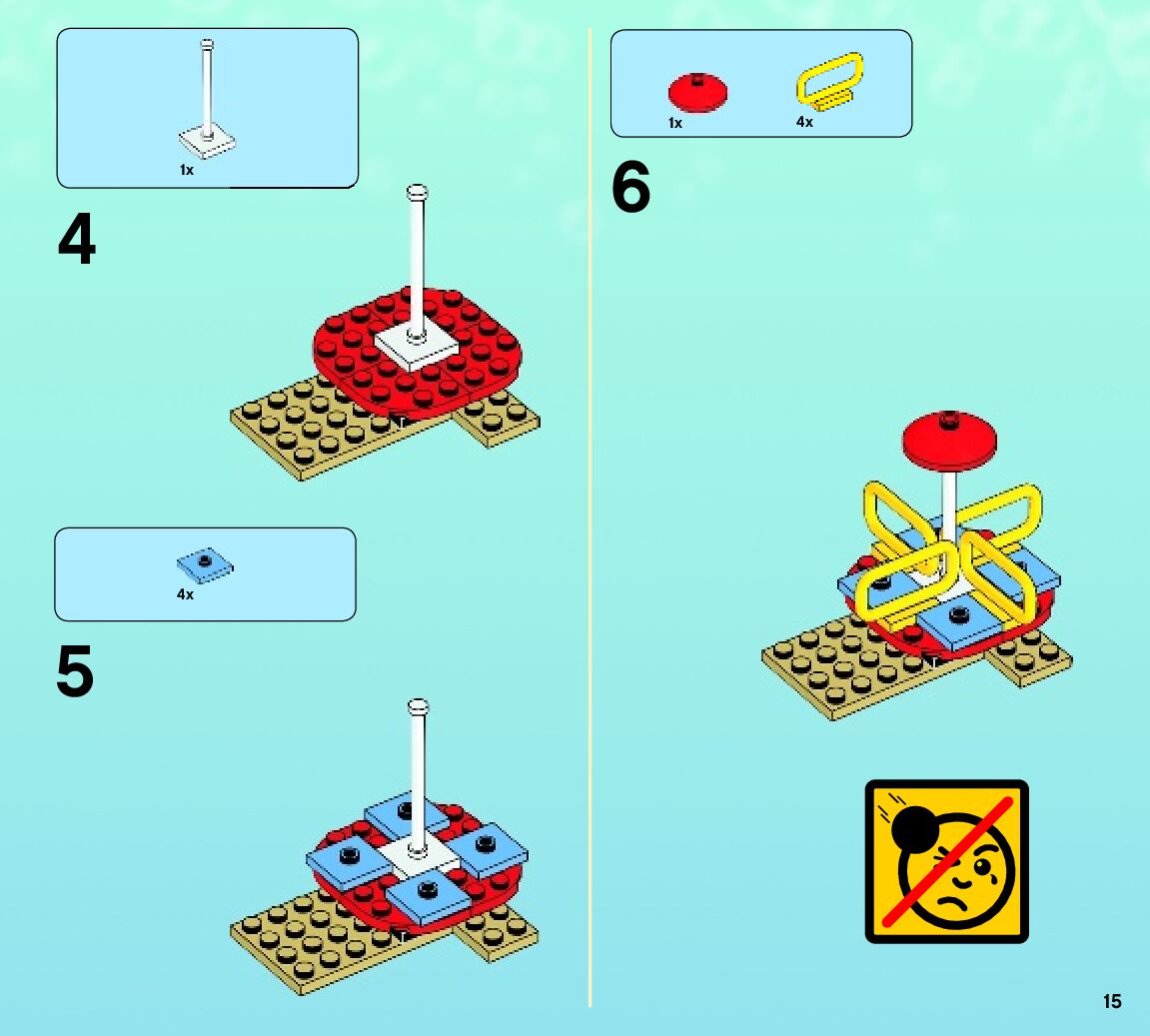 1x

4

4x

5

1x 4x

6

15