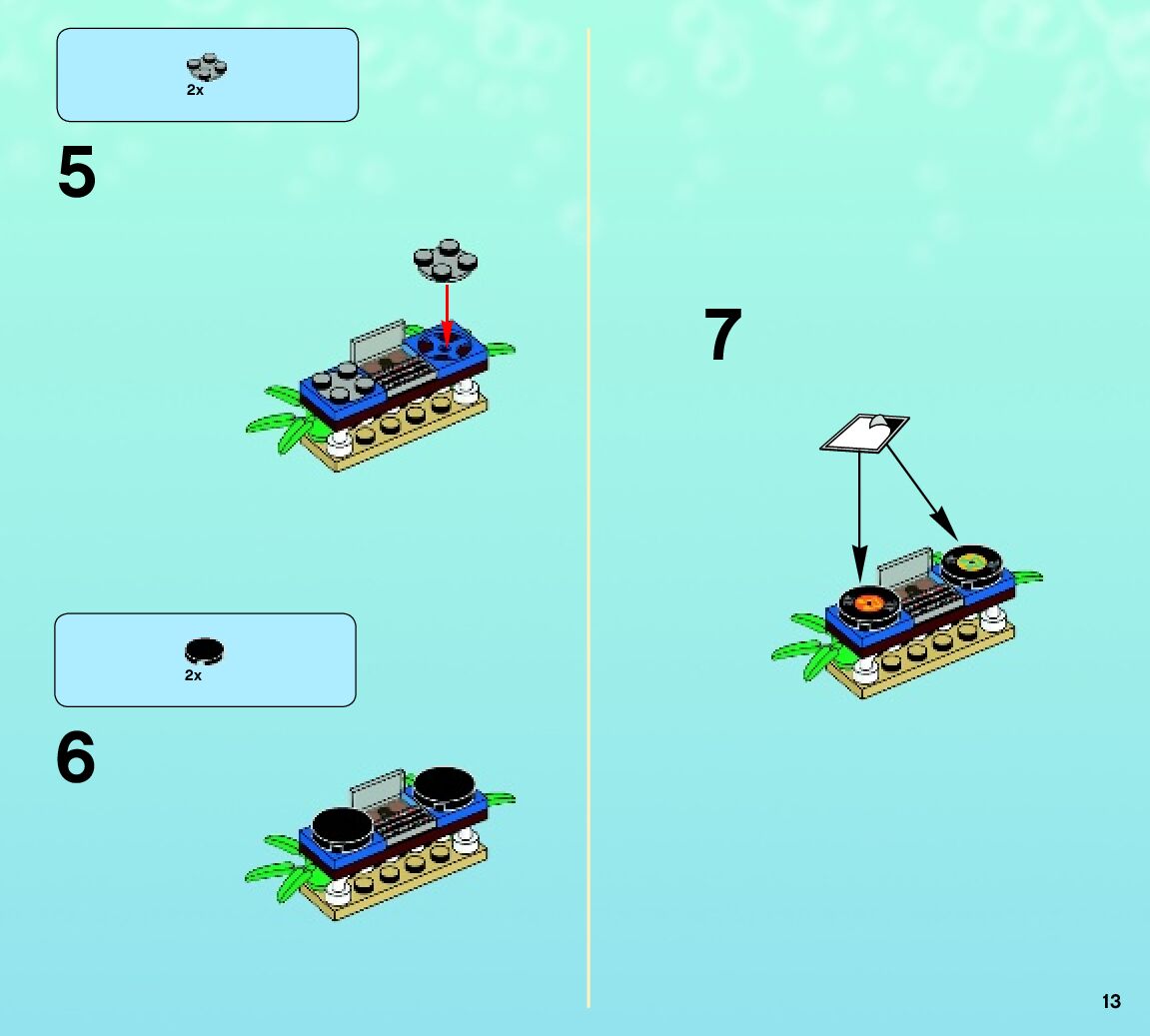 2x

5

2x

6

7

13