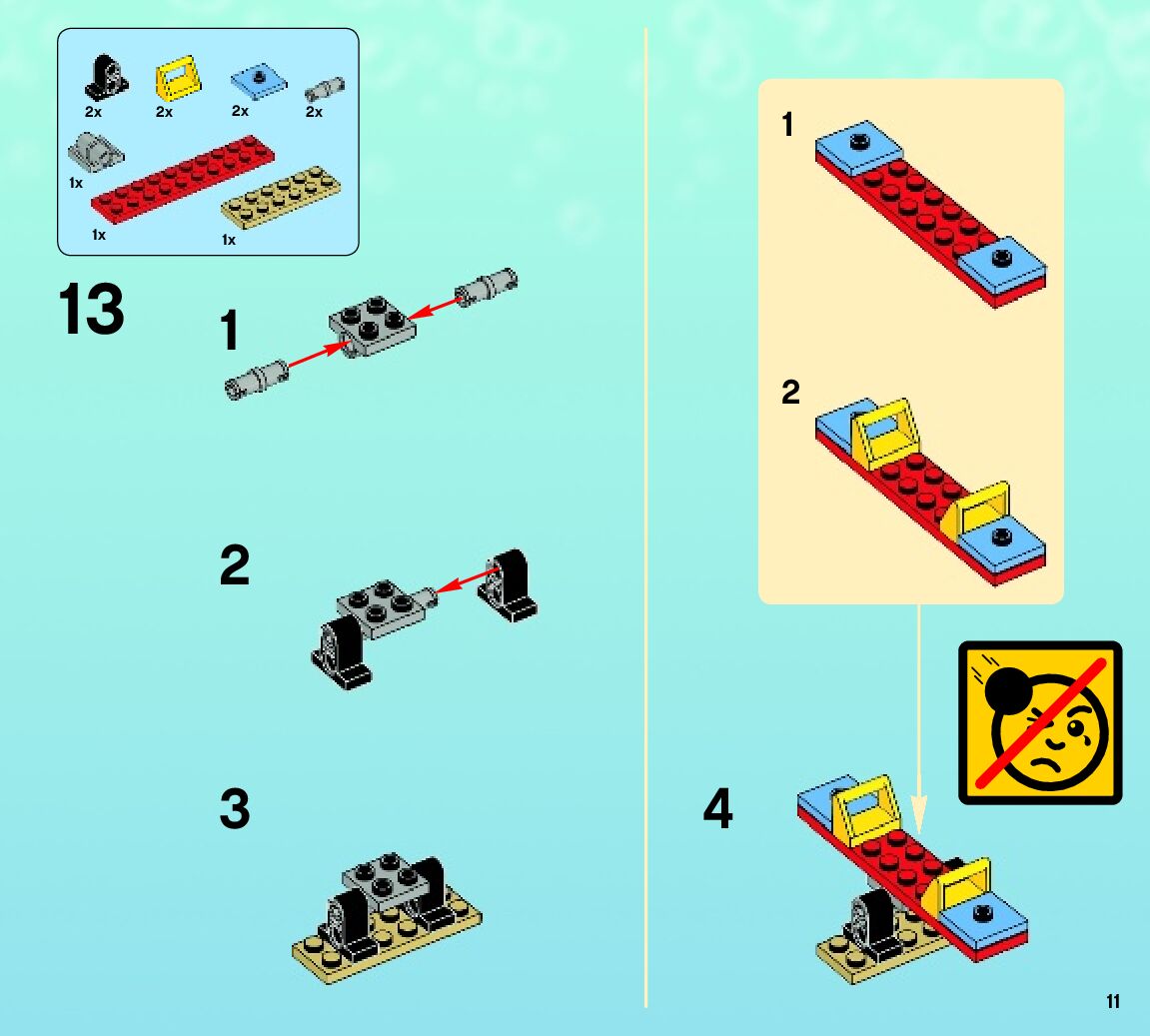 2x 2x 2x 2x
1x
1x 1x

13

1

2

3

1

2

4

11