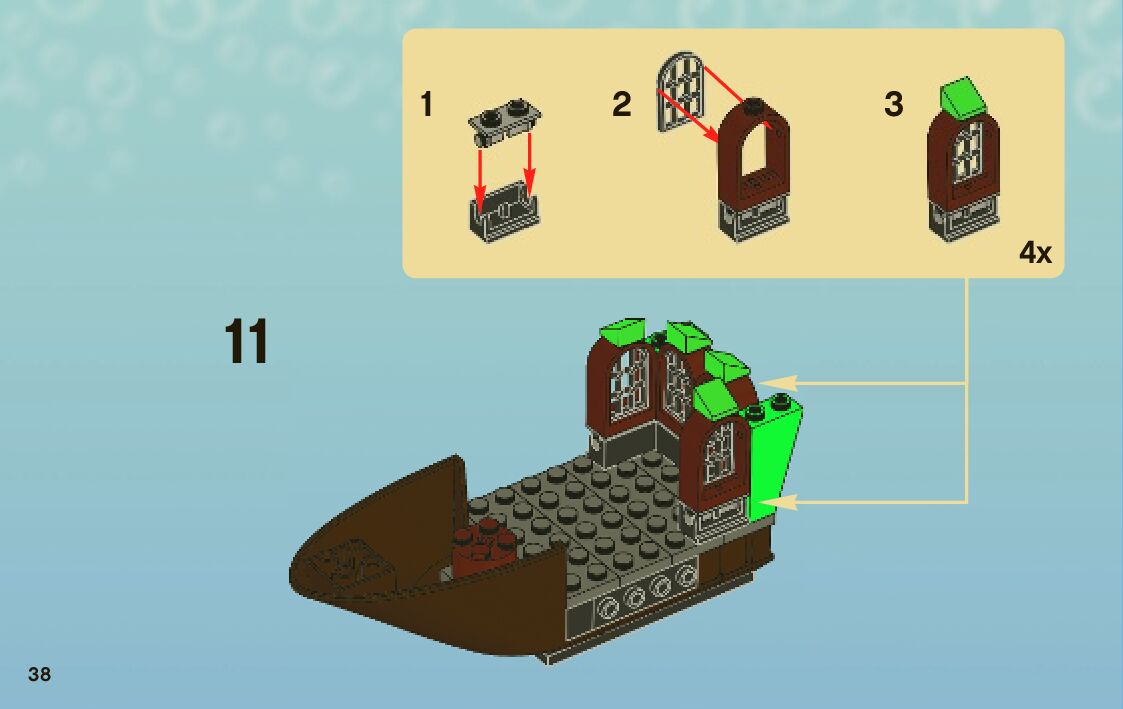 1
2
3
4x
11
38