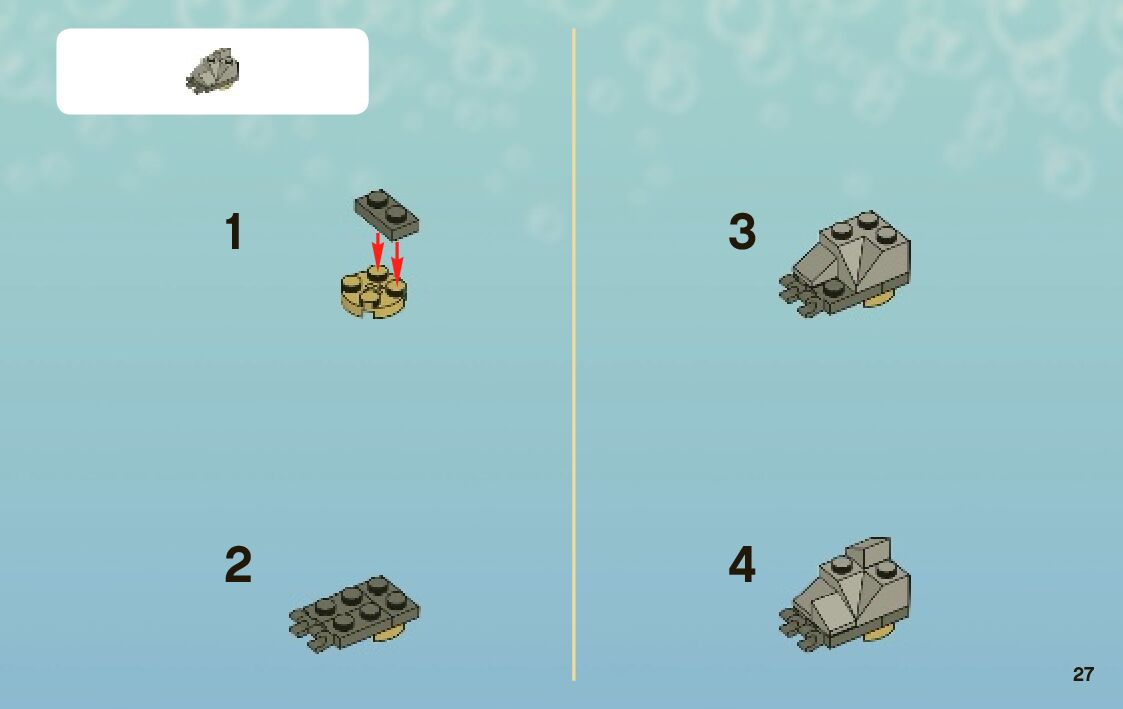 1

2

3

4

27