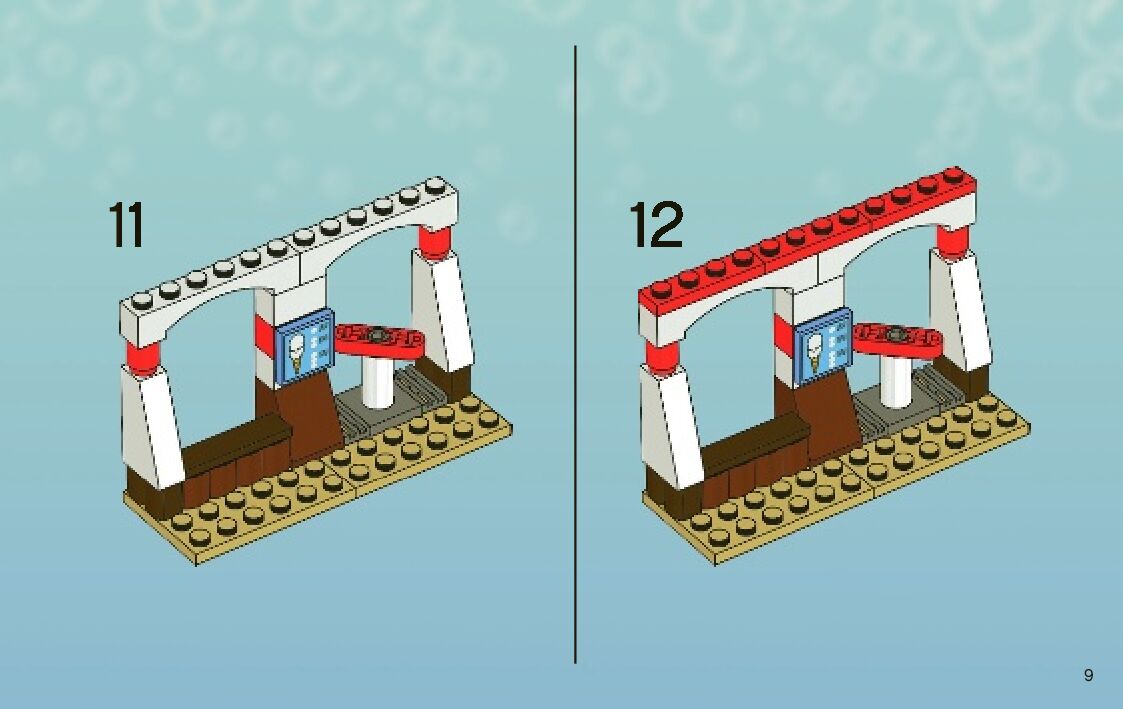 11

12

9