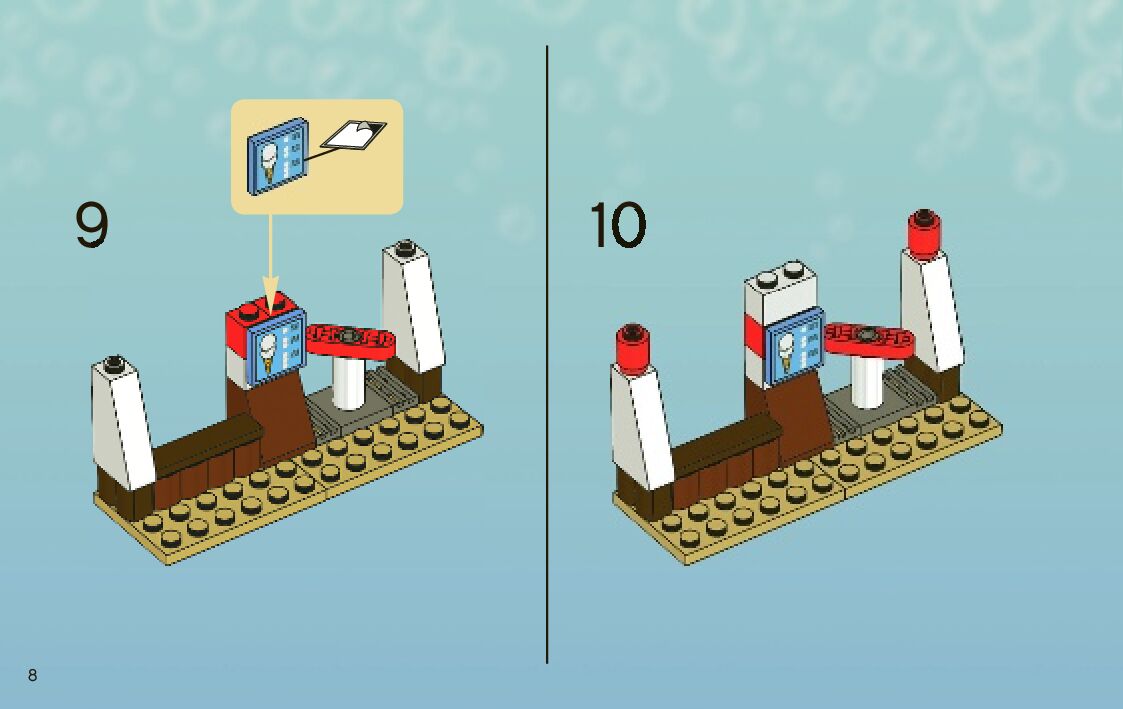 9

10

8