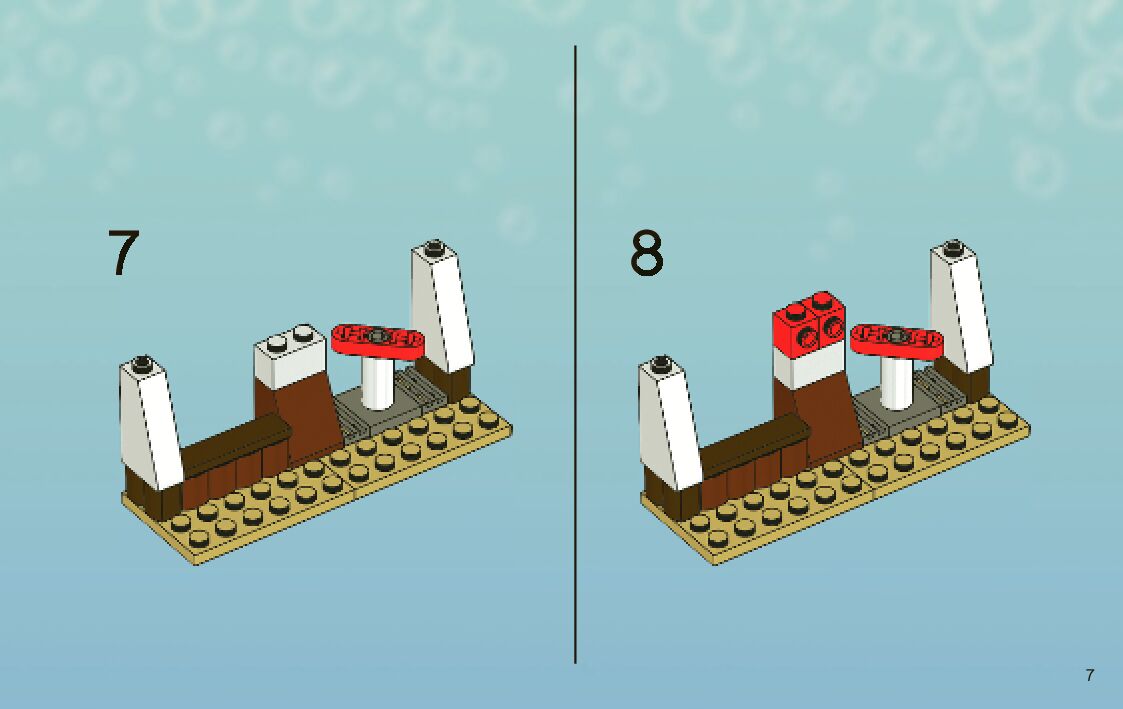 7

8

7